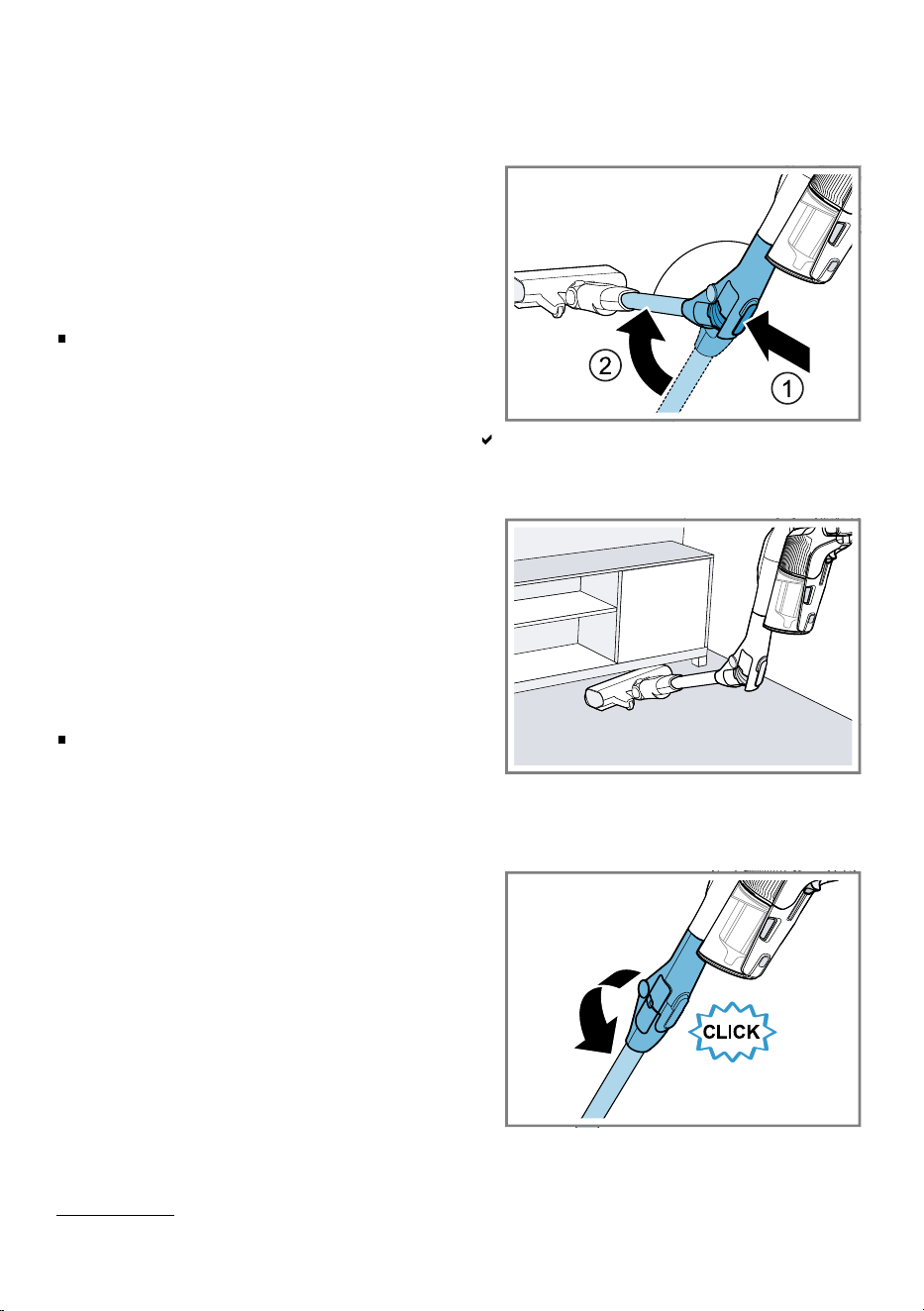 2

1

CLICK