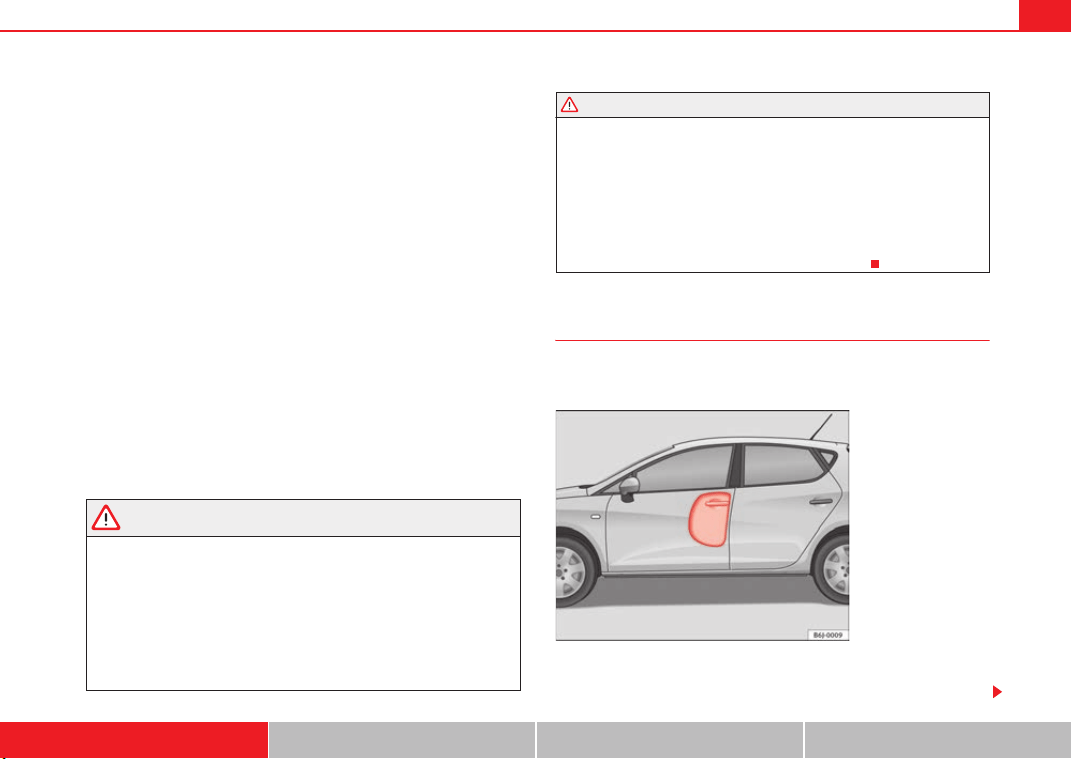 B6J-0009