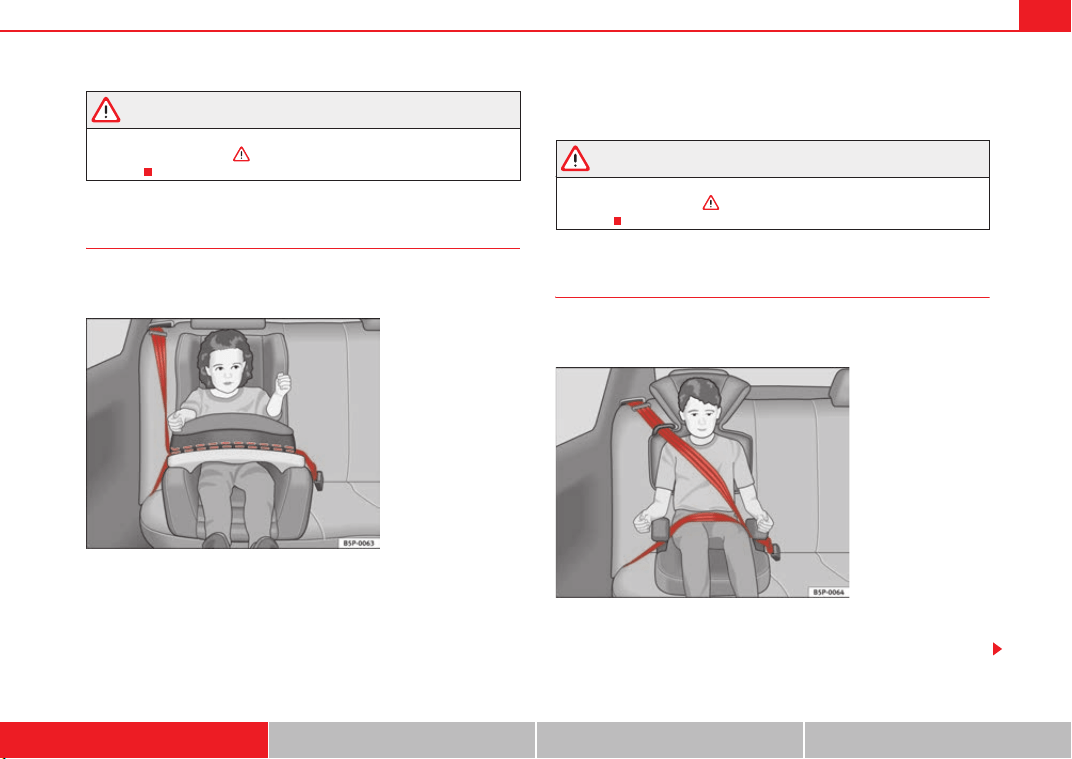 B5P-0063

B5P-0064