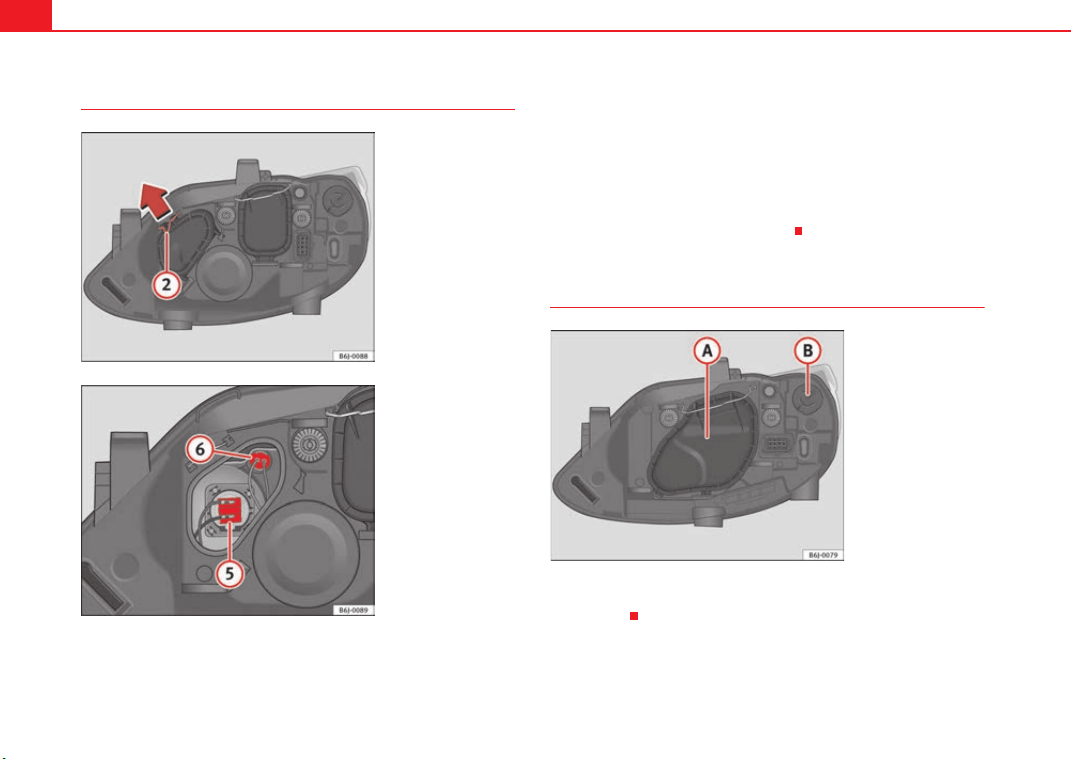 2

B6J-0088

6

5

B6J-0089

A

B

B6J-0079