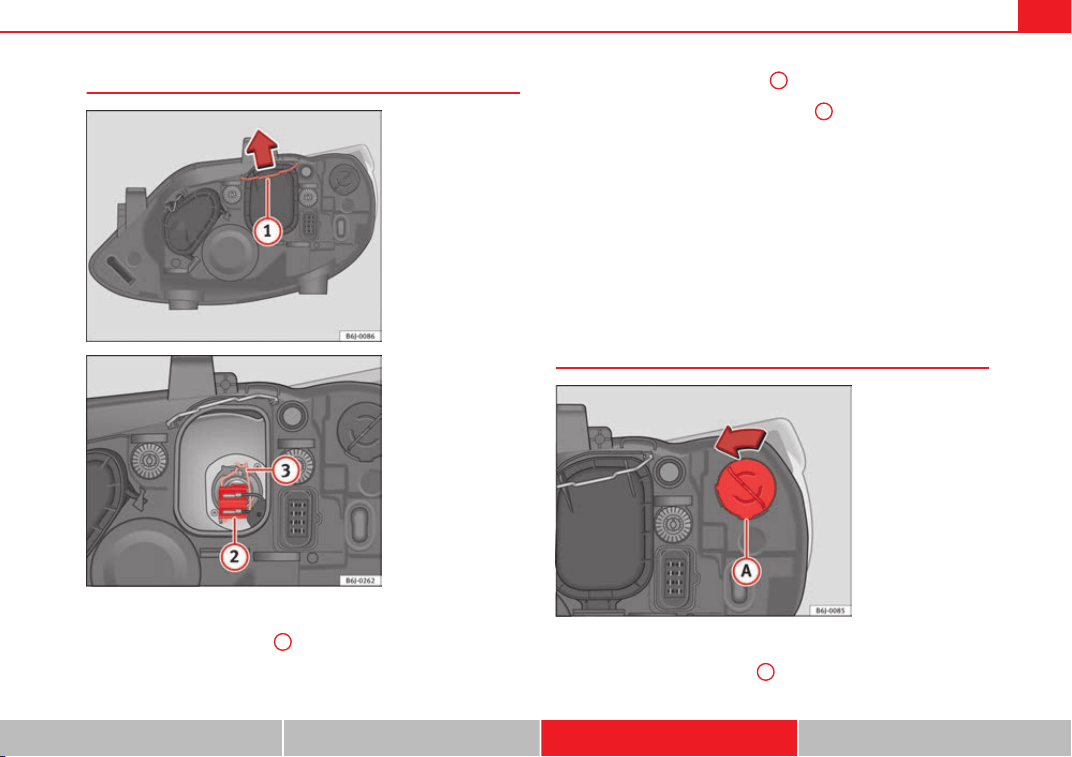 1

B6J-0086

3

2

B6J-0262

A

B6J-0085