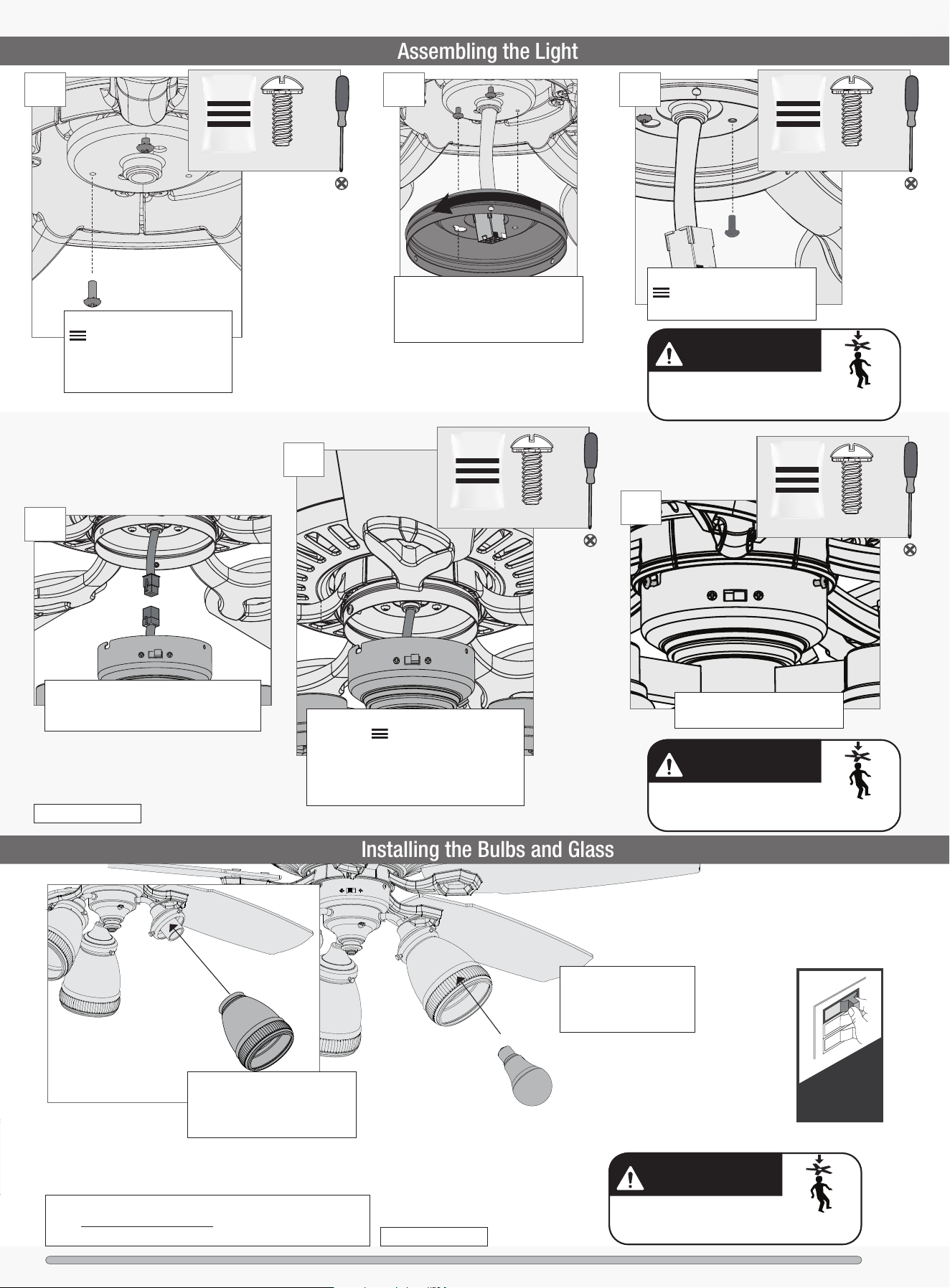 Assembling the Light

Installing the Bulbs and Glass