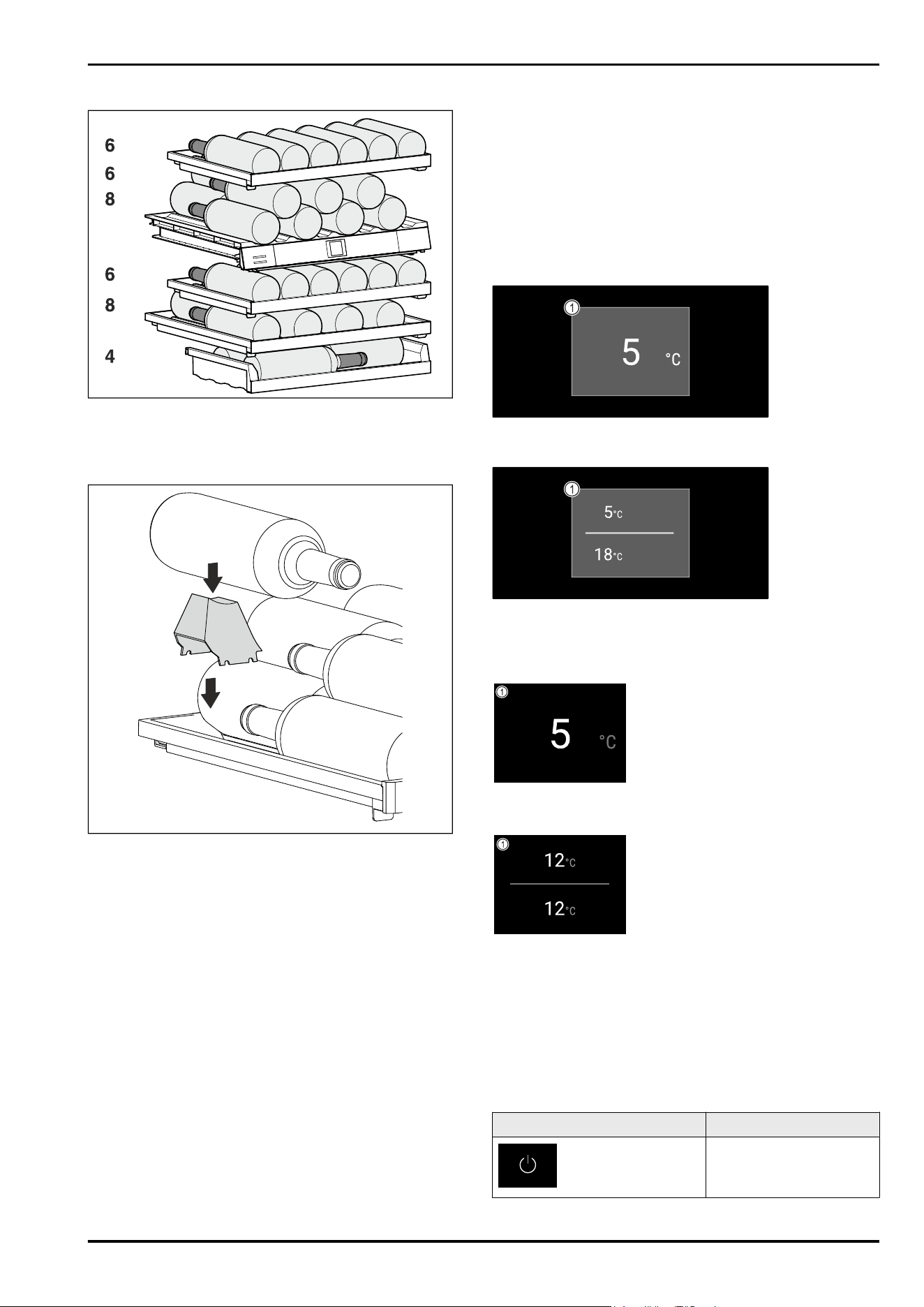 6
6
8
6
8
4

1
5 °C

1
5°C
18°C

1
5 °C

1
12°C
12°C