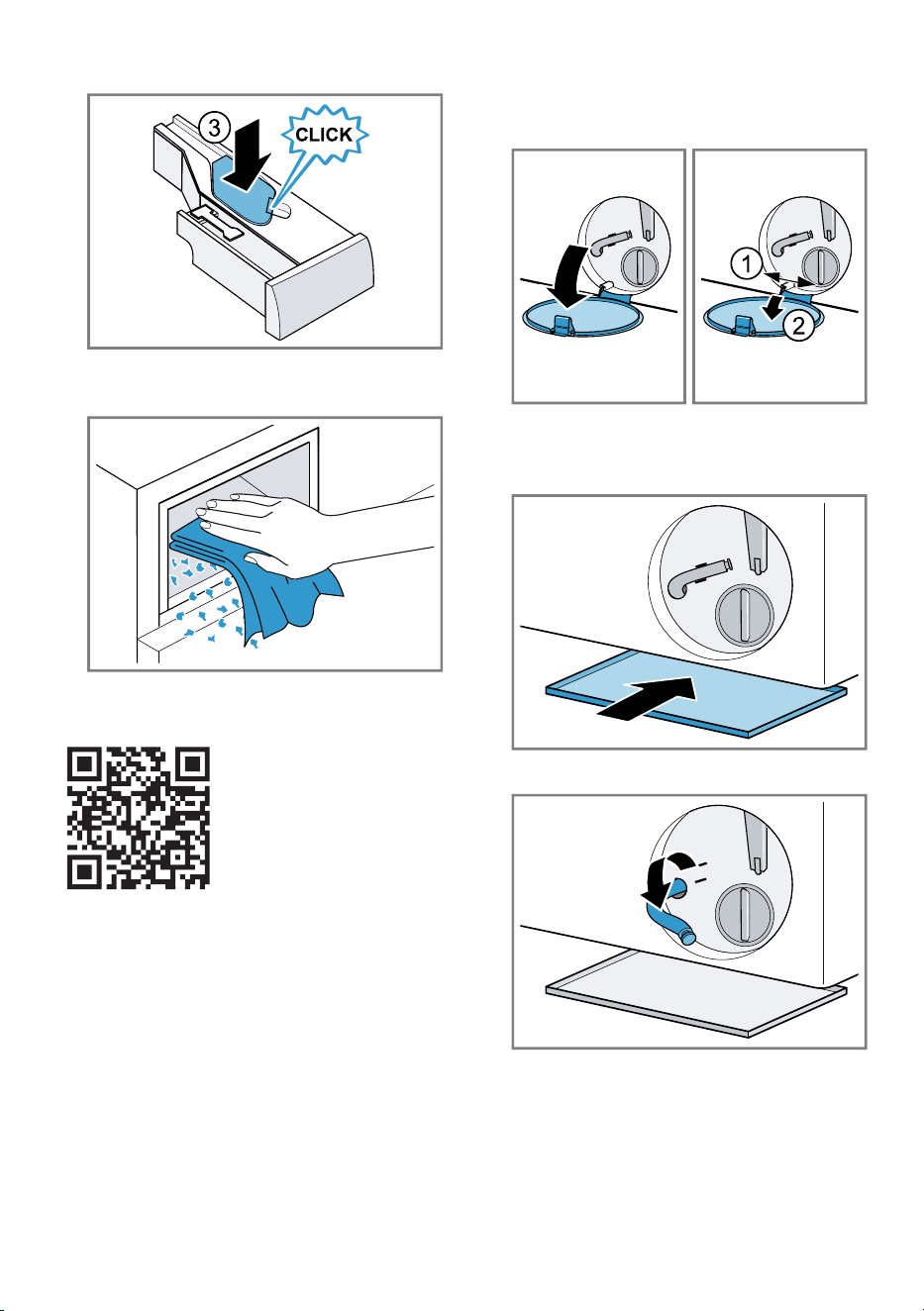 3
CLICK

1
2