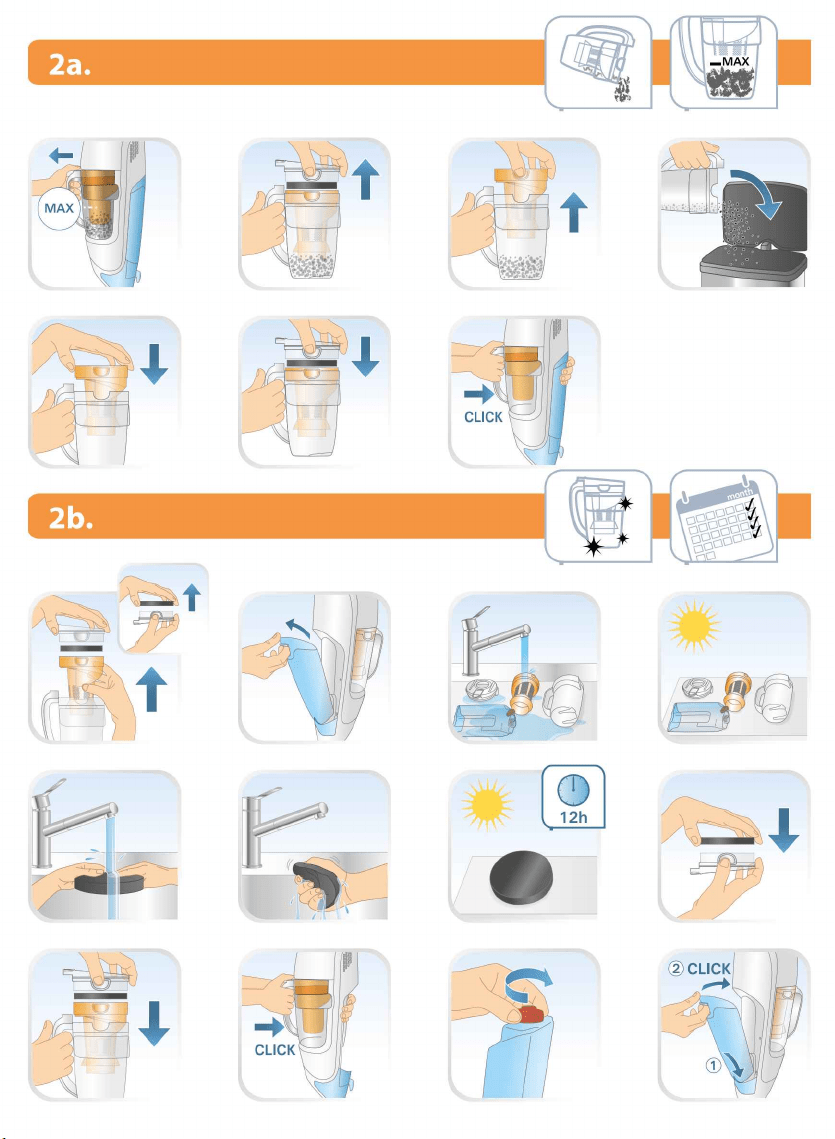 2a.

MAX

MAX

CLICK

2b.

month

12h

CLICK

② CLICK

①