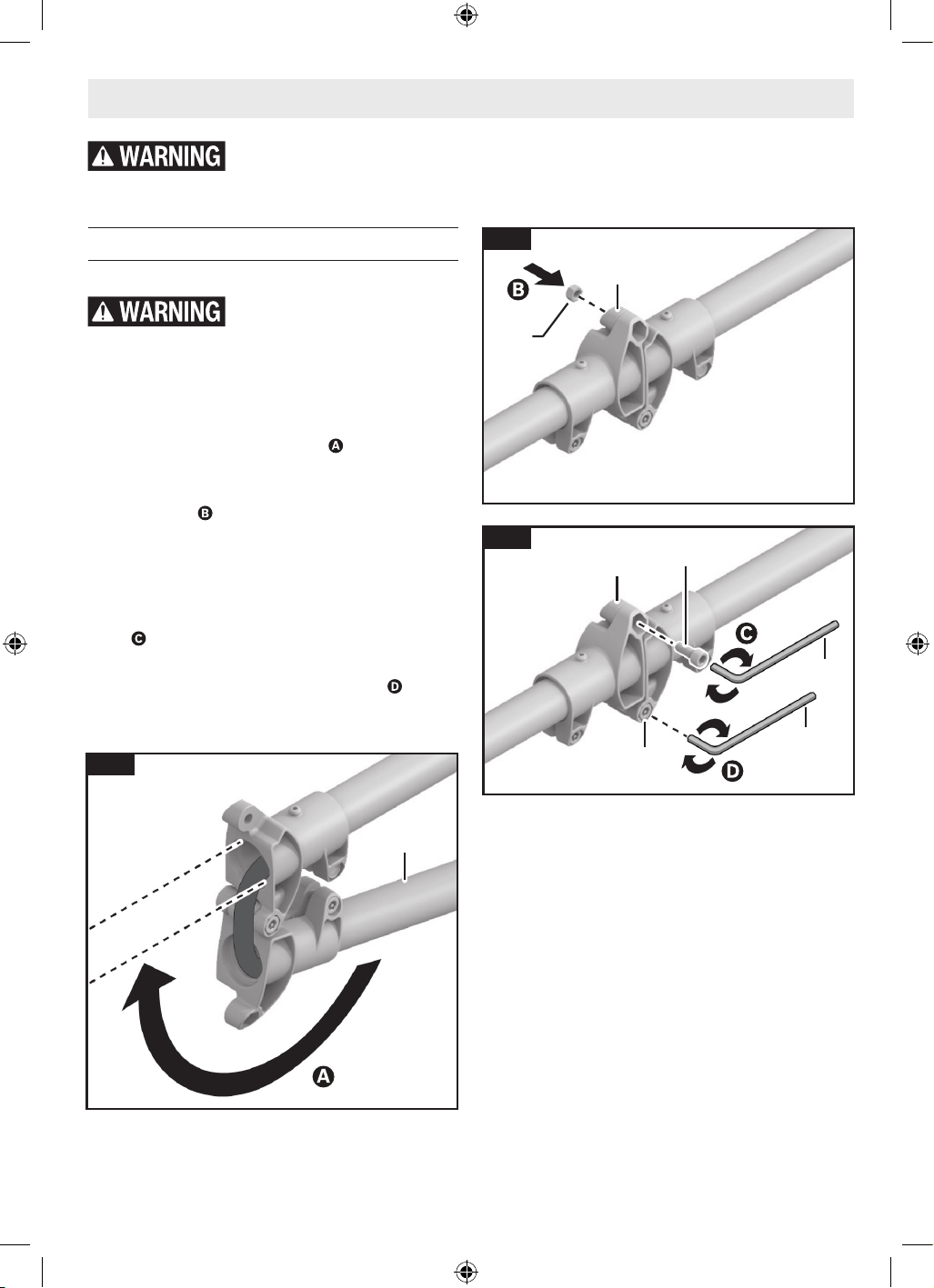 WARNING

WARNING

A

B

C

D

B

C

D

A