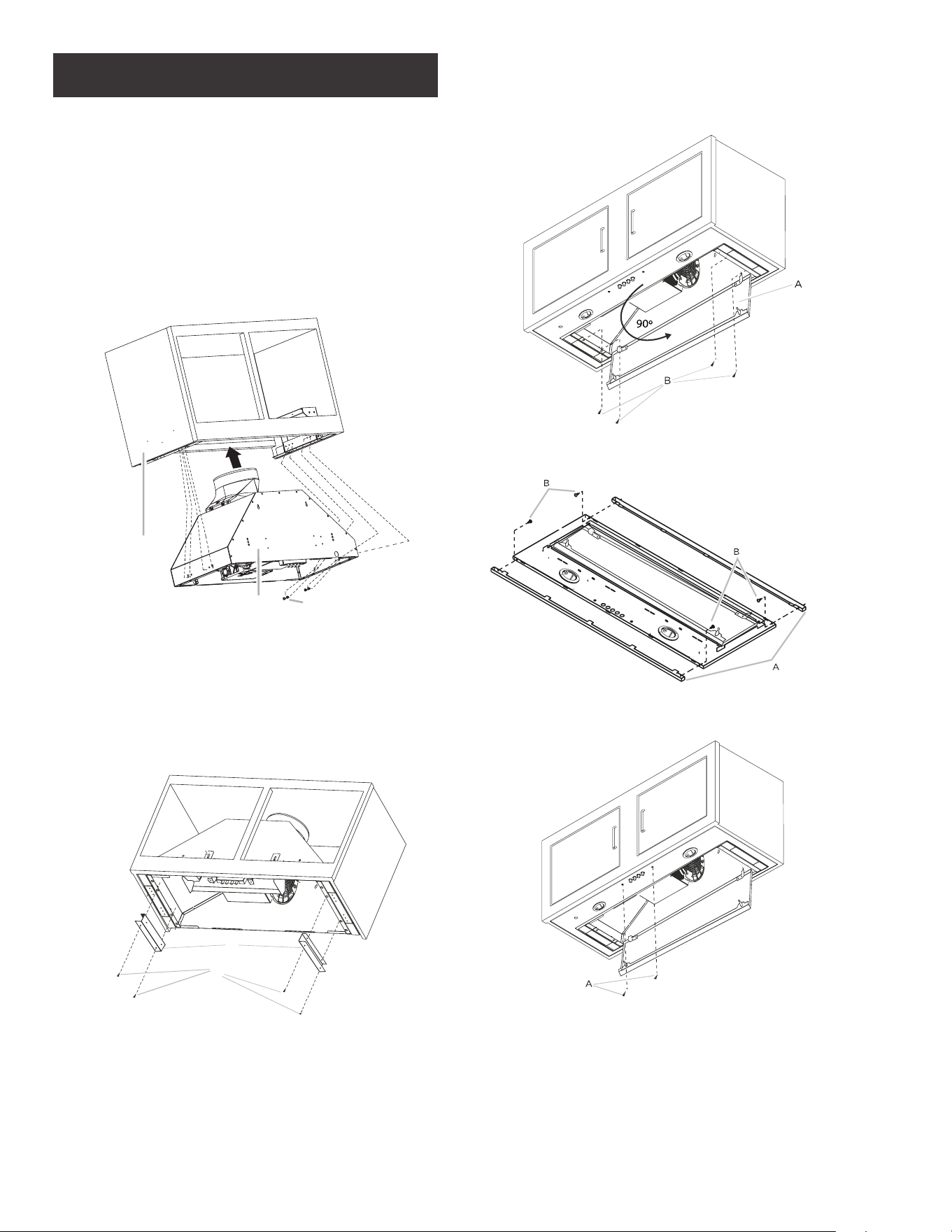 A

90°

B

B

B

A

A