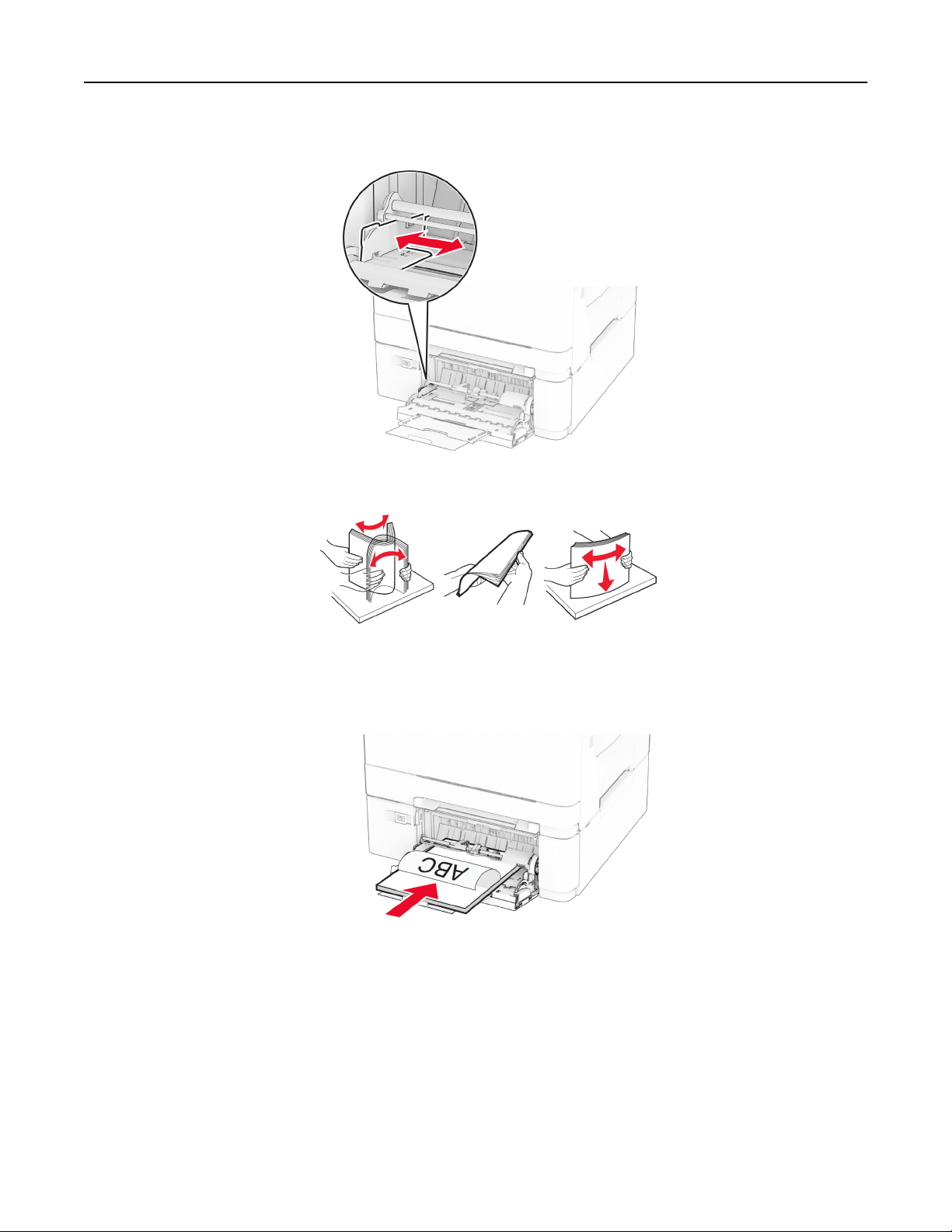 ABC