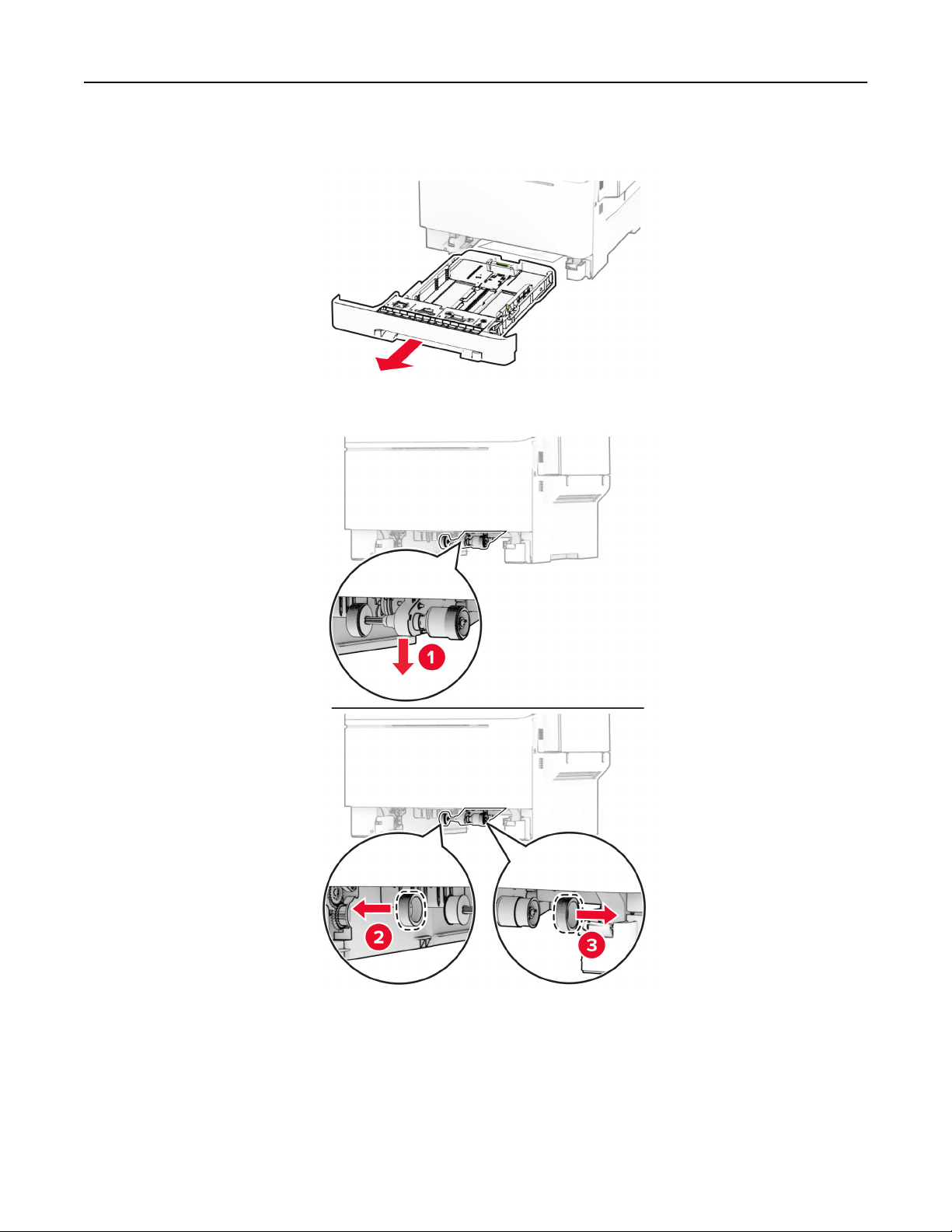 1

2

3