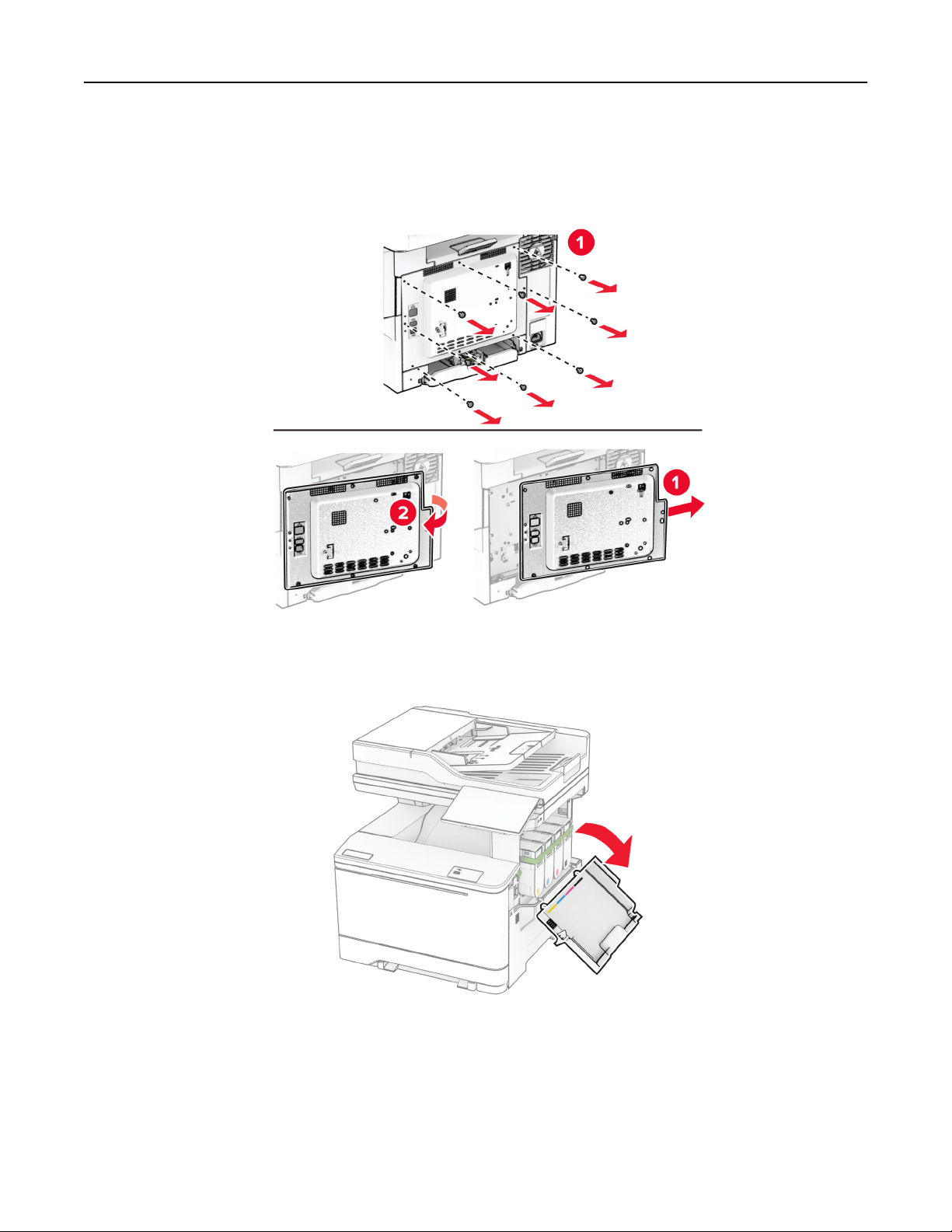 1

2

1