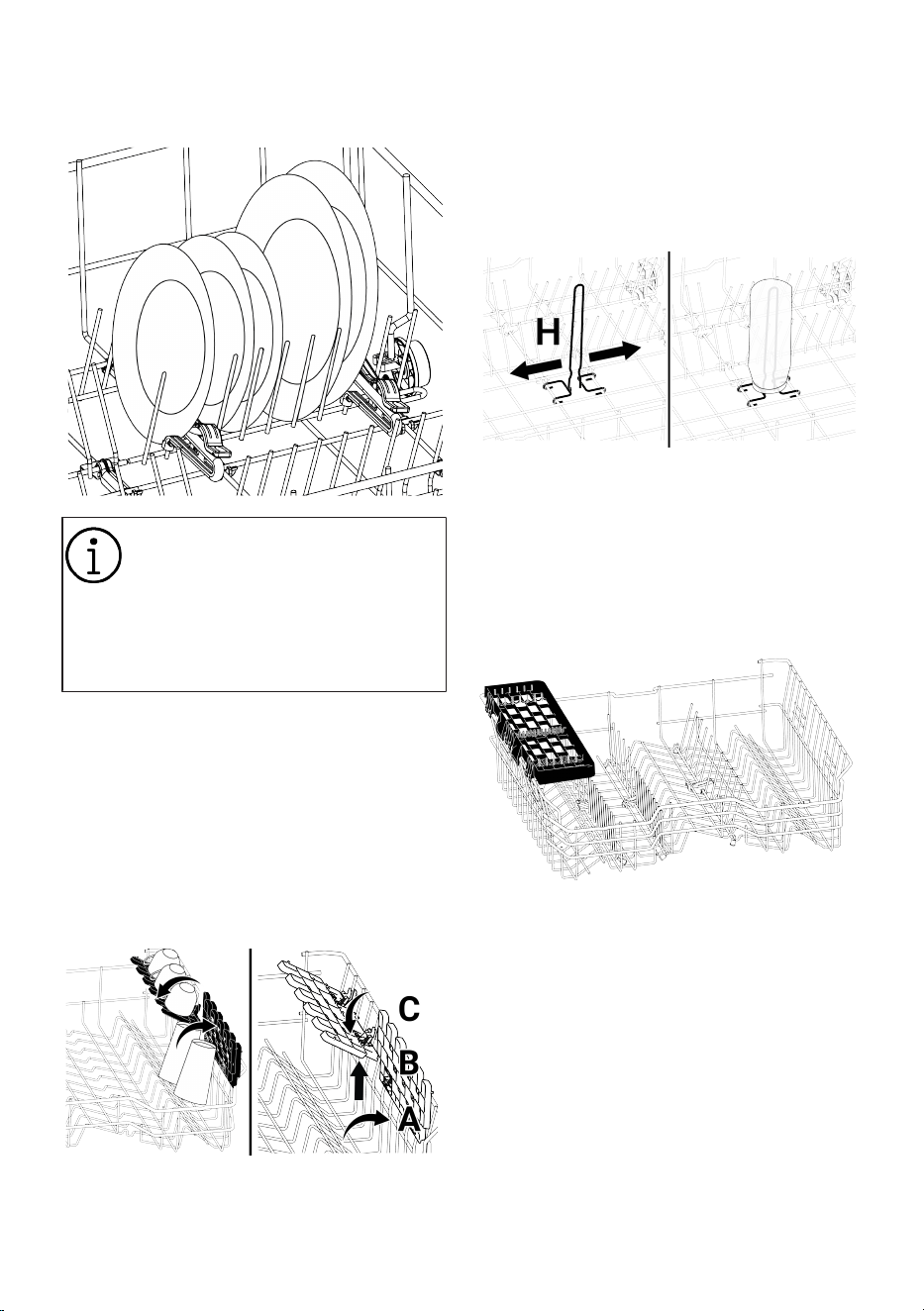 H

C

B

A