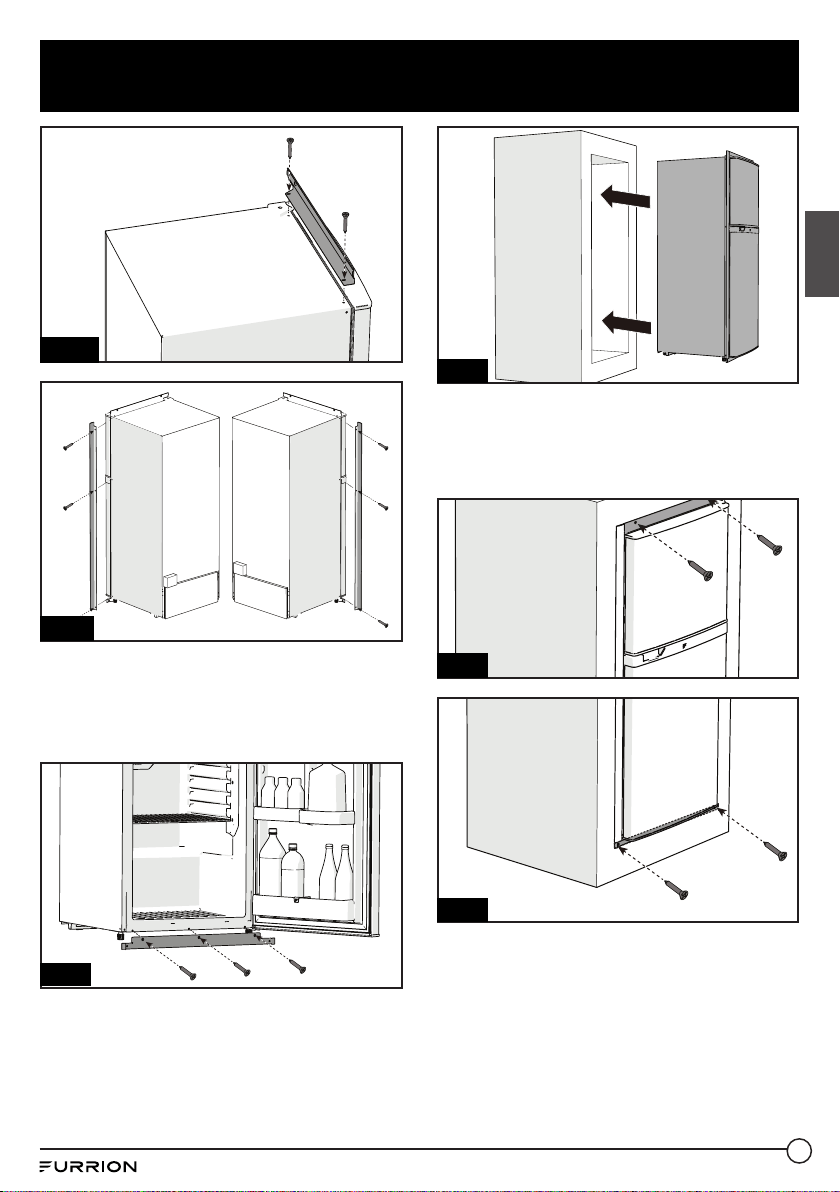 FURRION