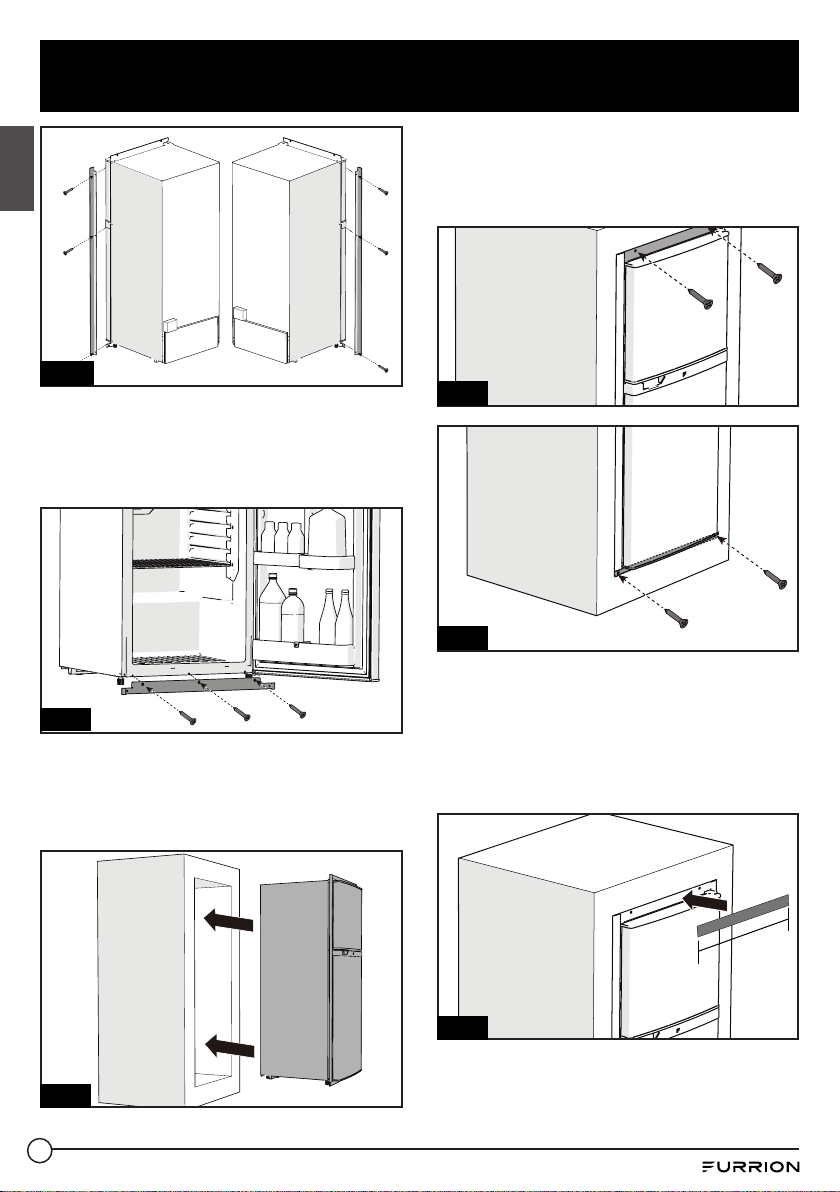 FURRION