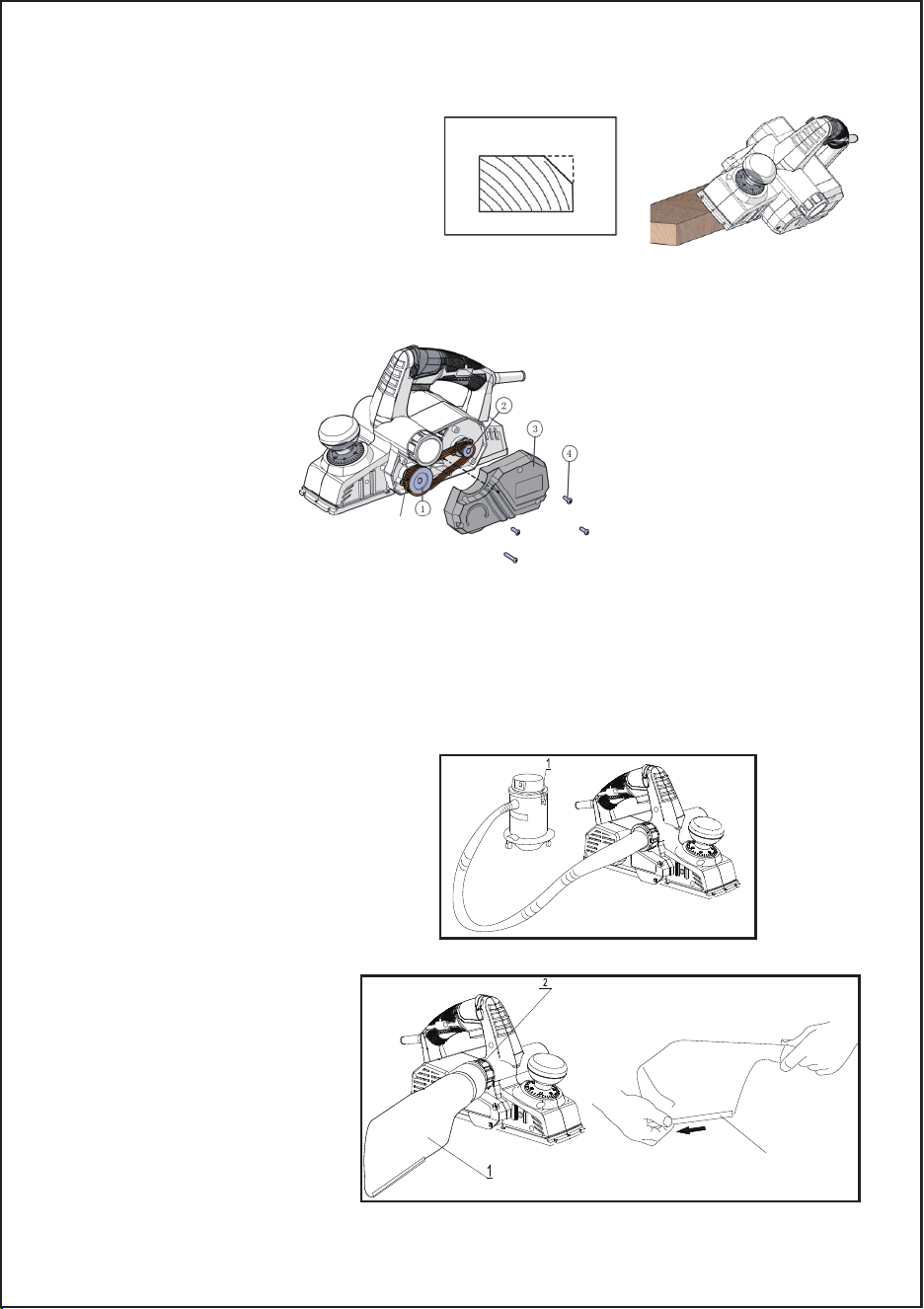 2

3

4

1

1

2

1