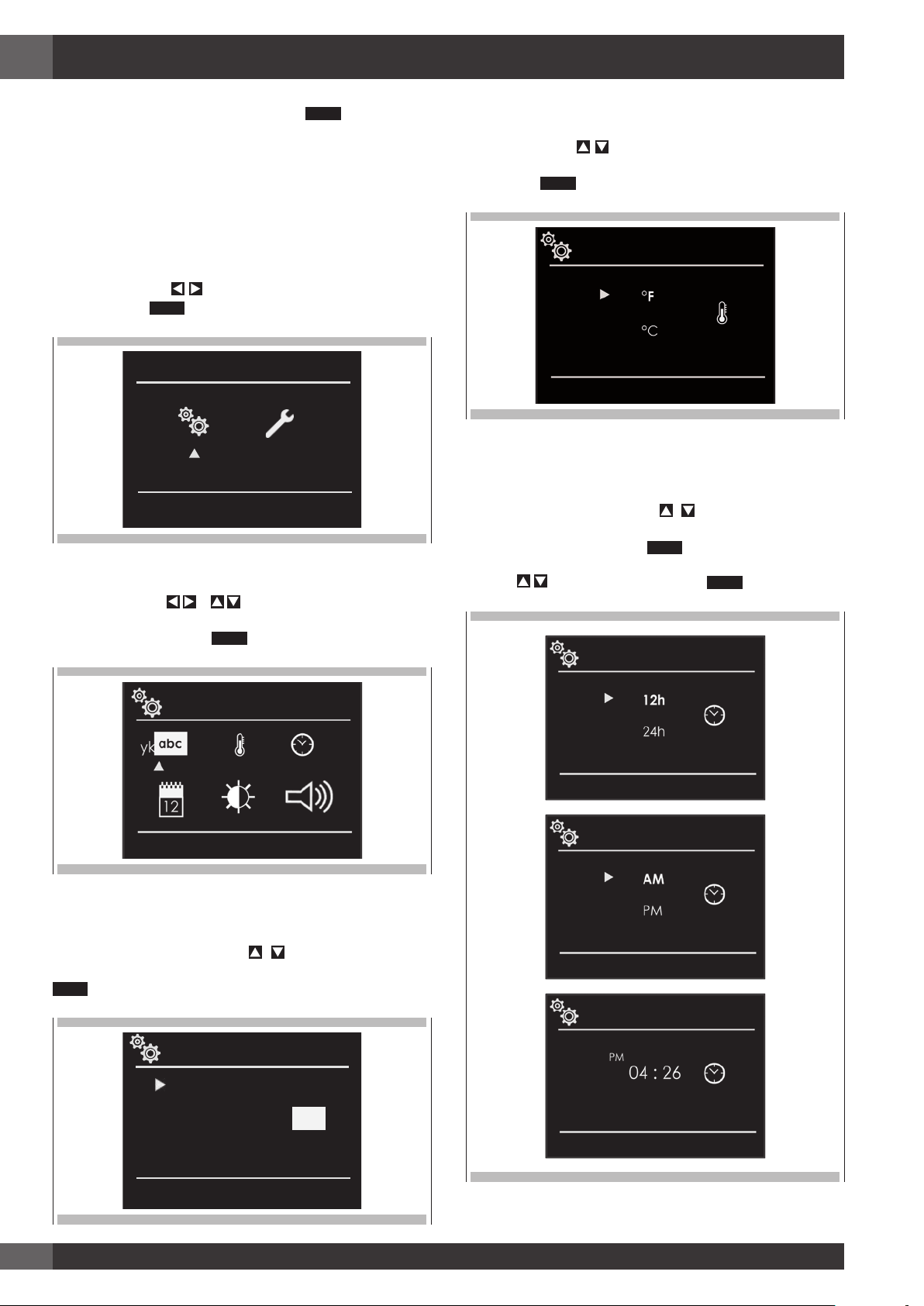 yk abc

12

°F

°C

12h

24h

AM

PM

PM

04 : 26