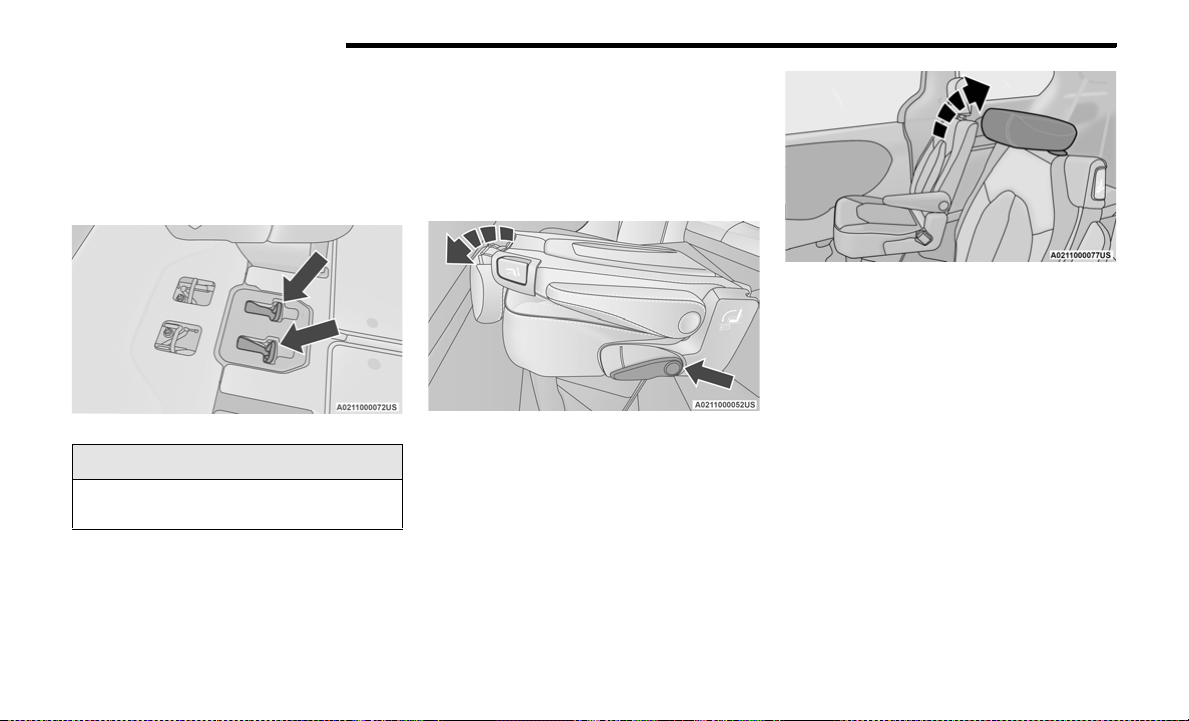 A0211000072US

A0211000052US

A0211000077US