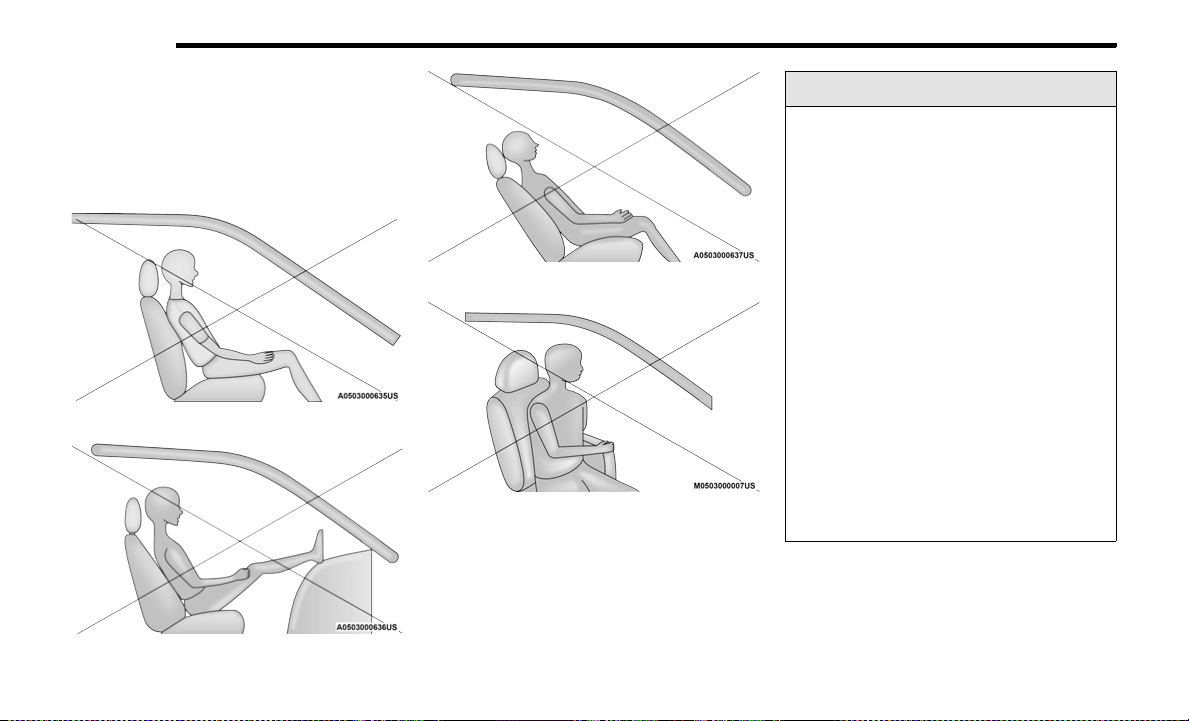 A0503000635US

A0503000636US

A0503000637US

M0503000007US