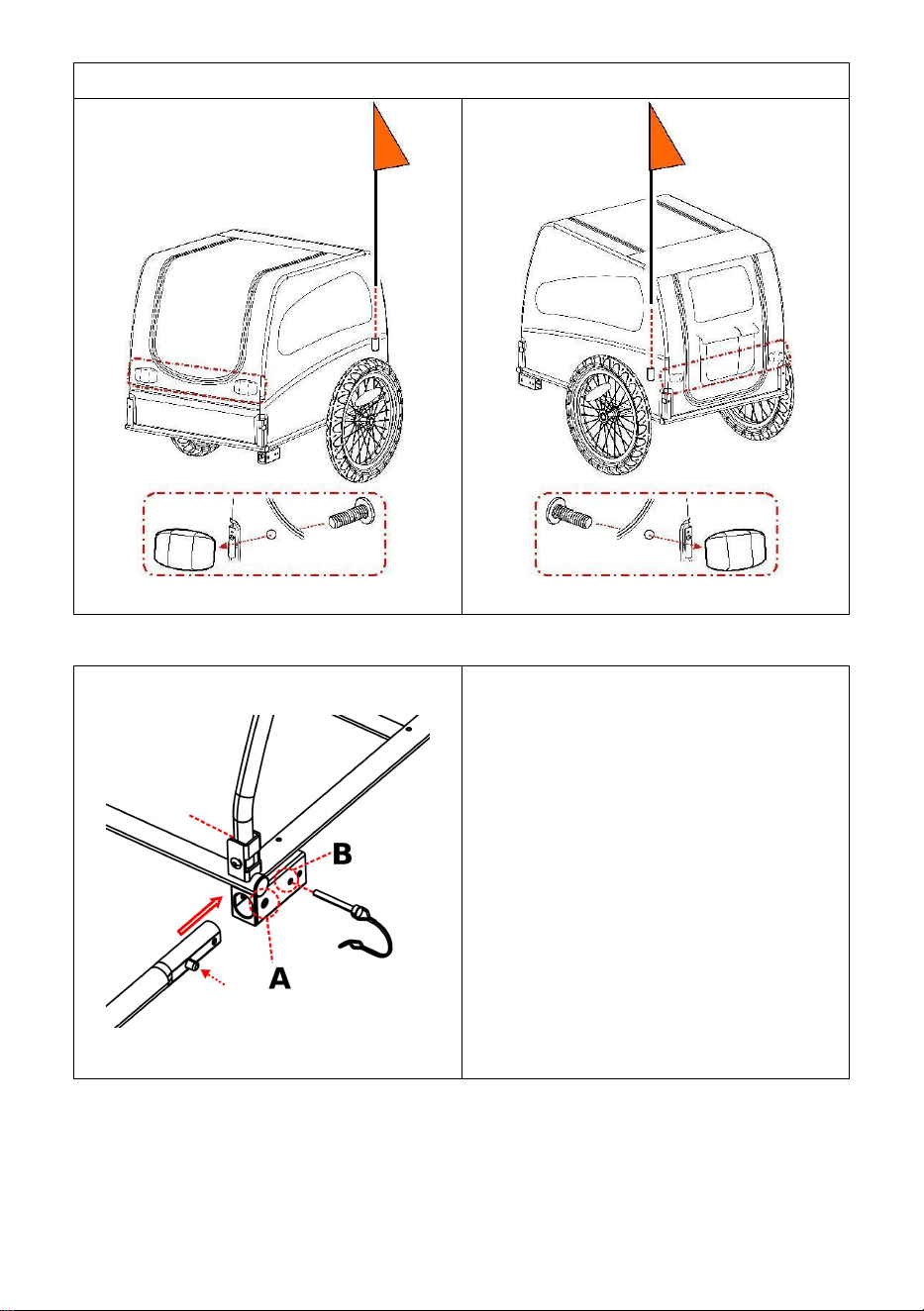 B

A