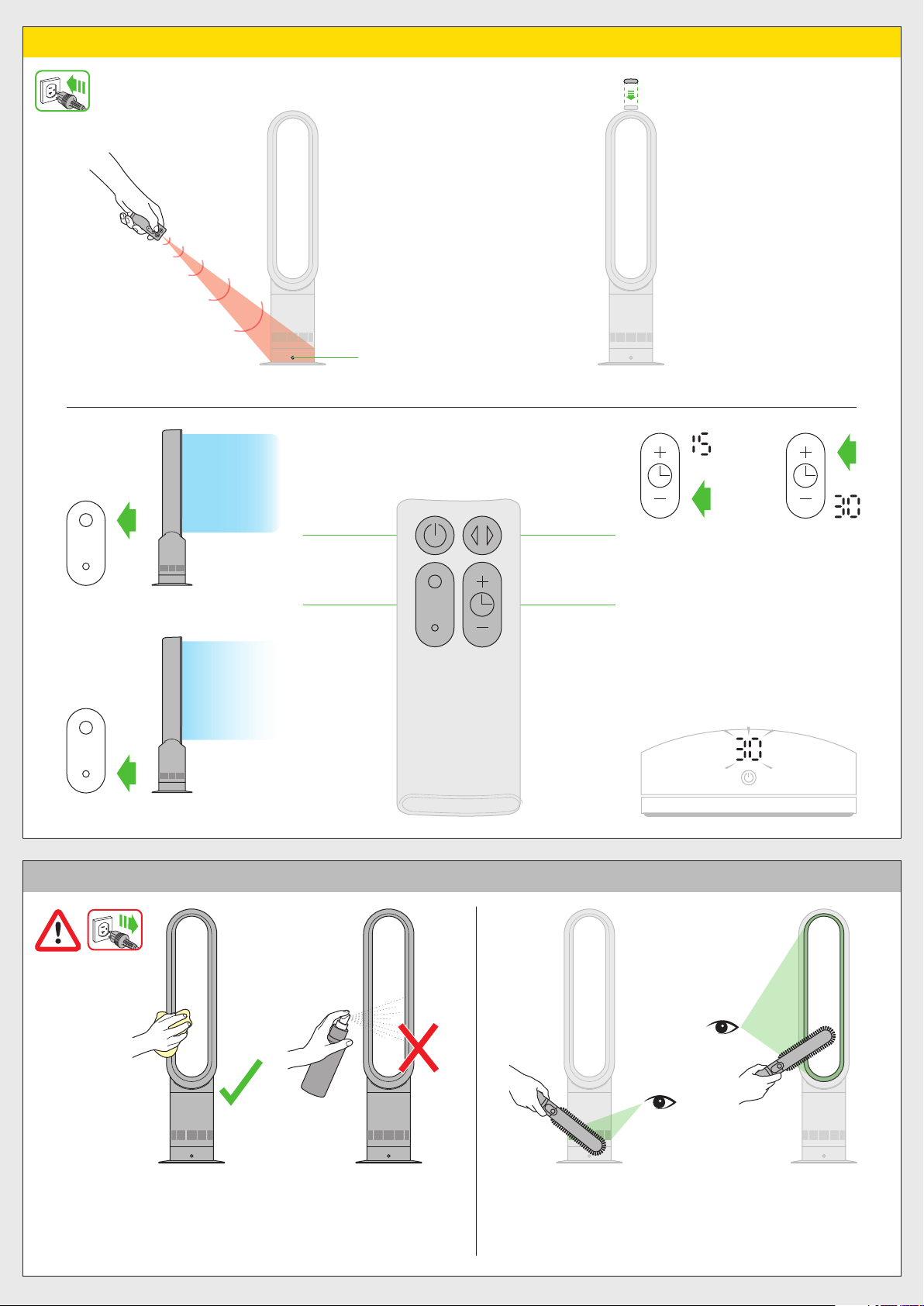 15

30

30