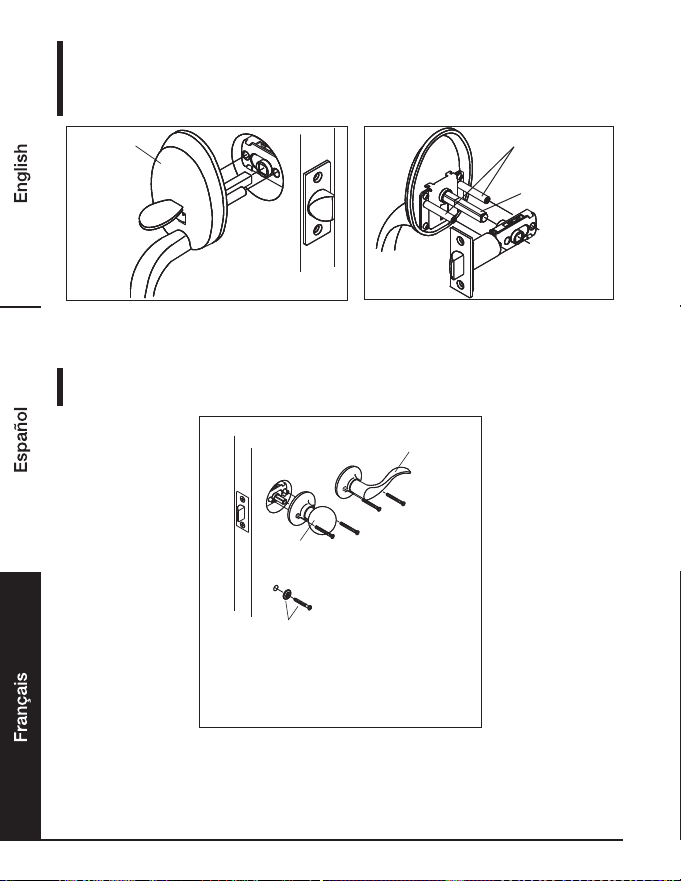 English

Español

Français