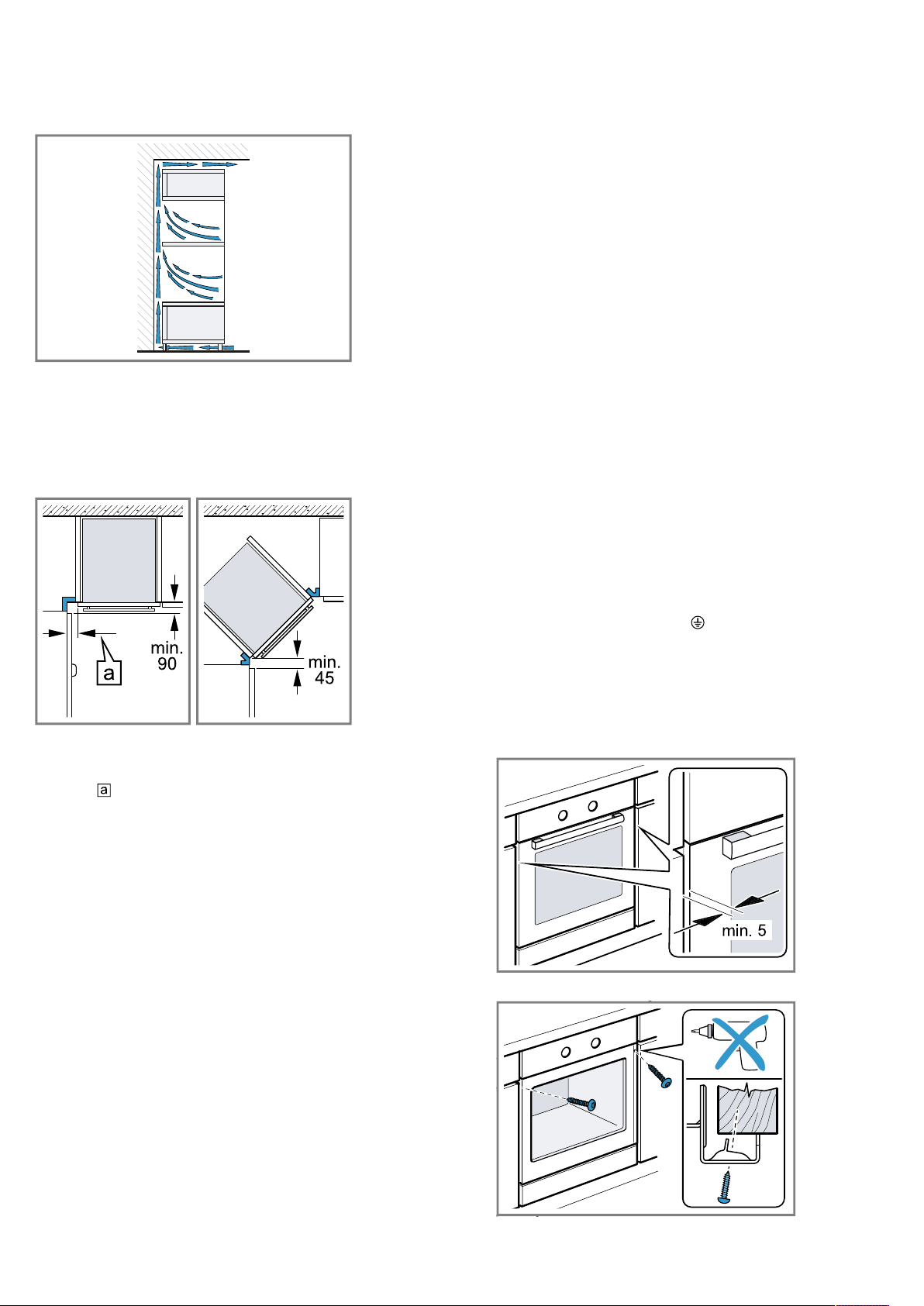 min.
90

a

min.
45

a

min. 5