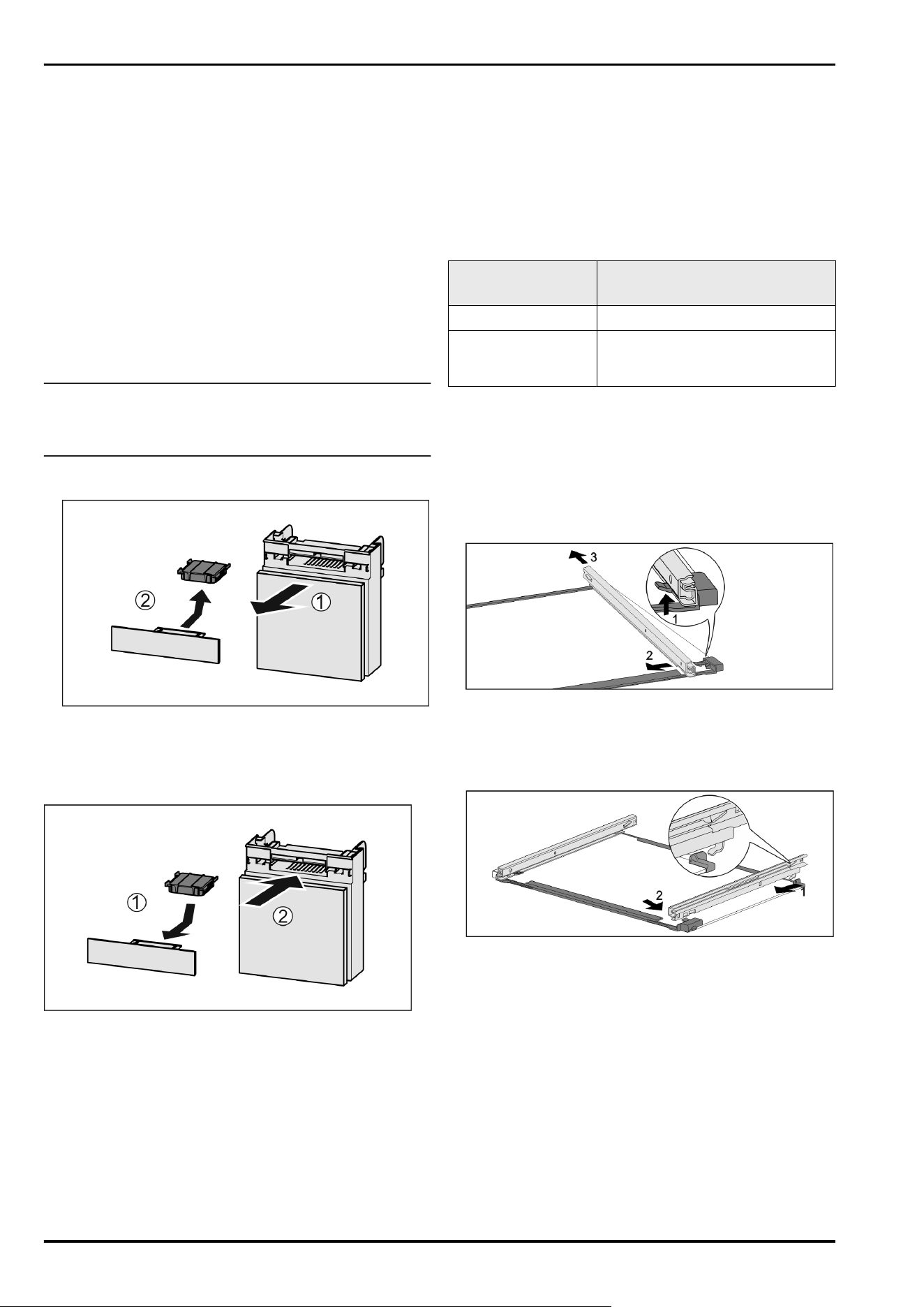 ②

①

①

②

3

1

2

2

1