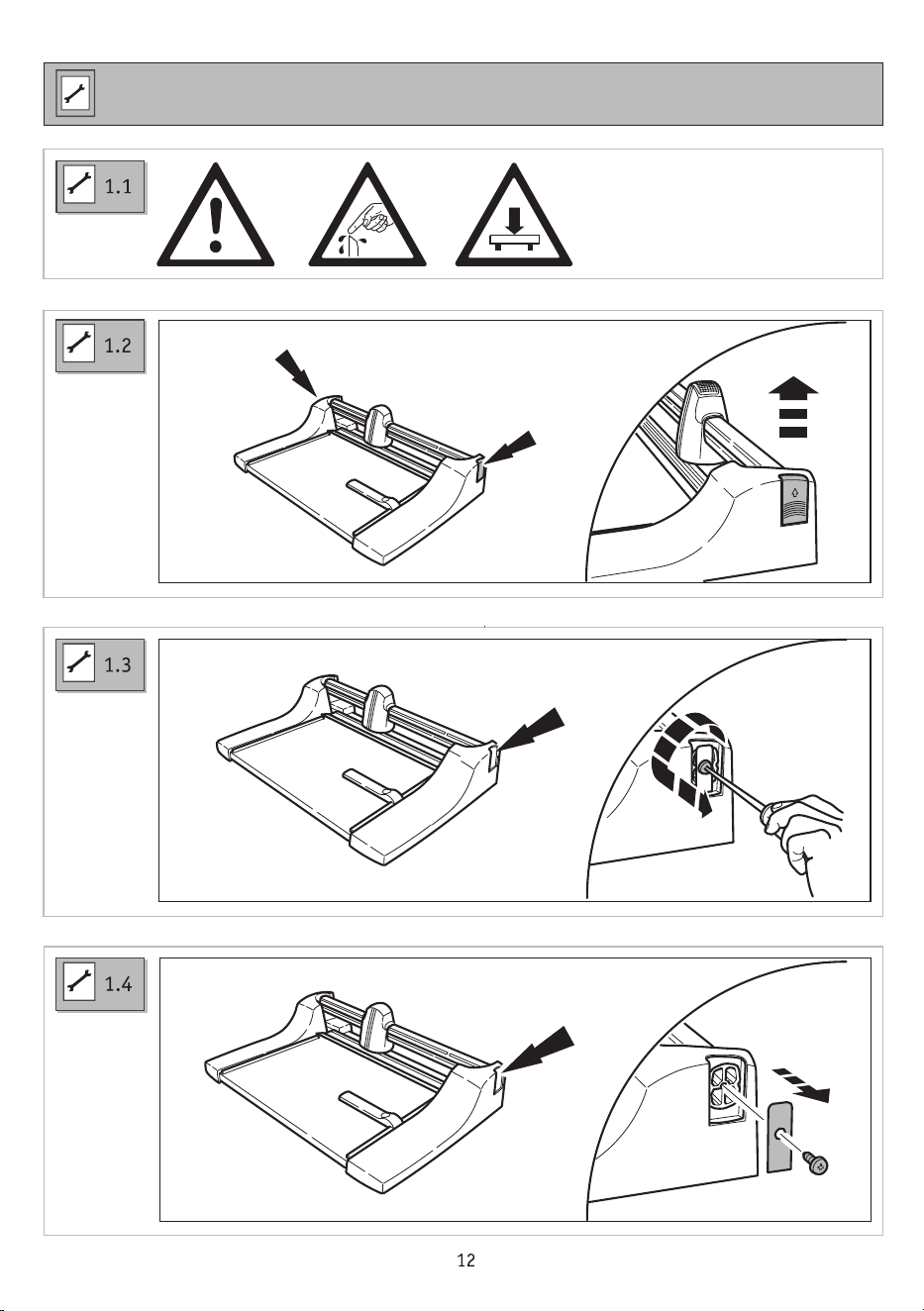 1.1

1.2

1.3

1.4

12