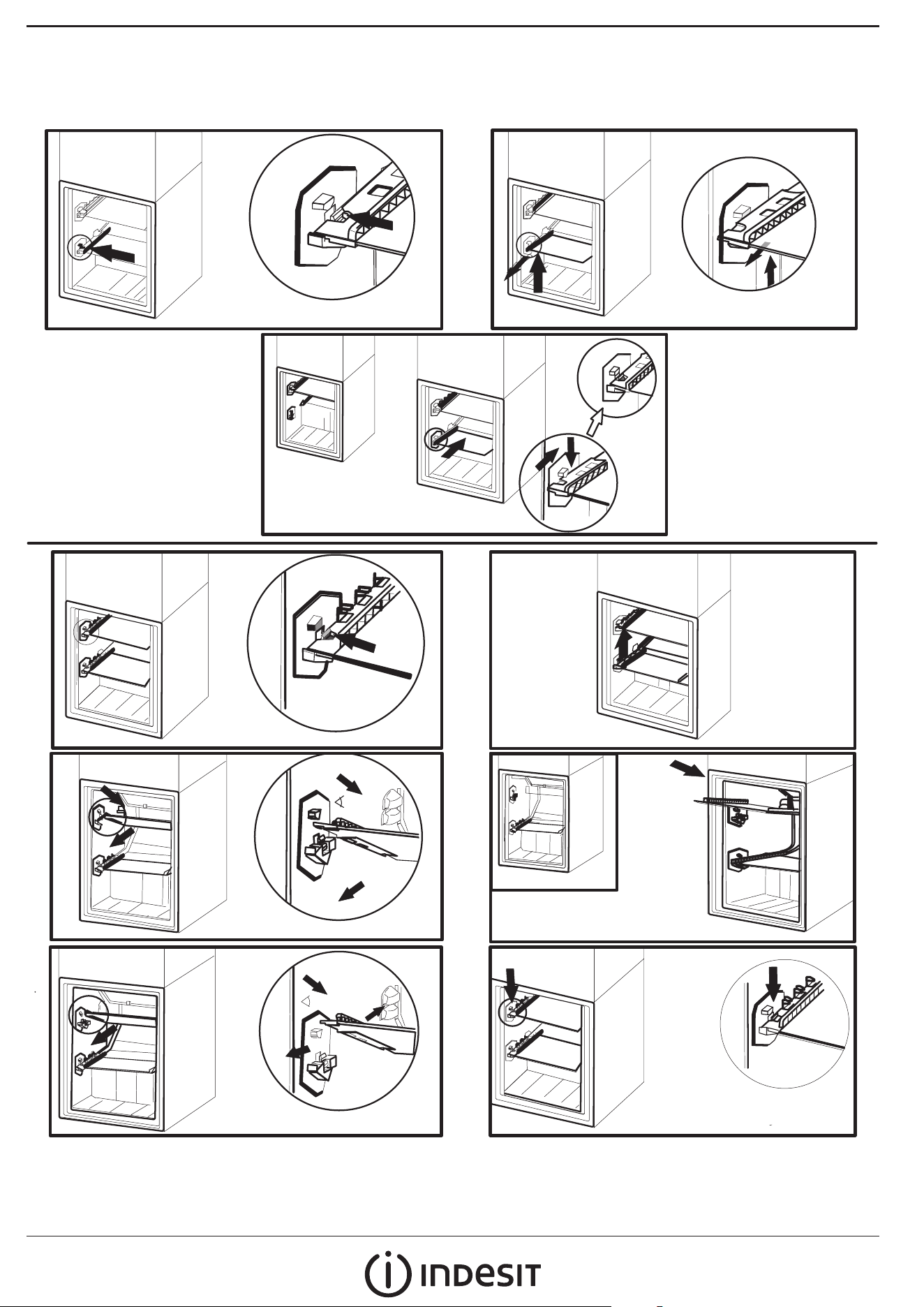 INDESIT