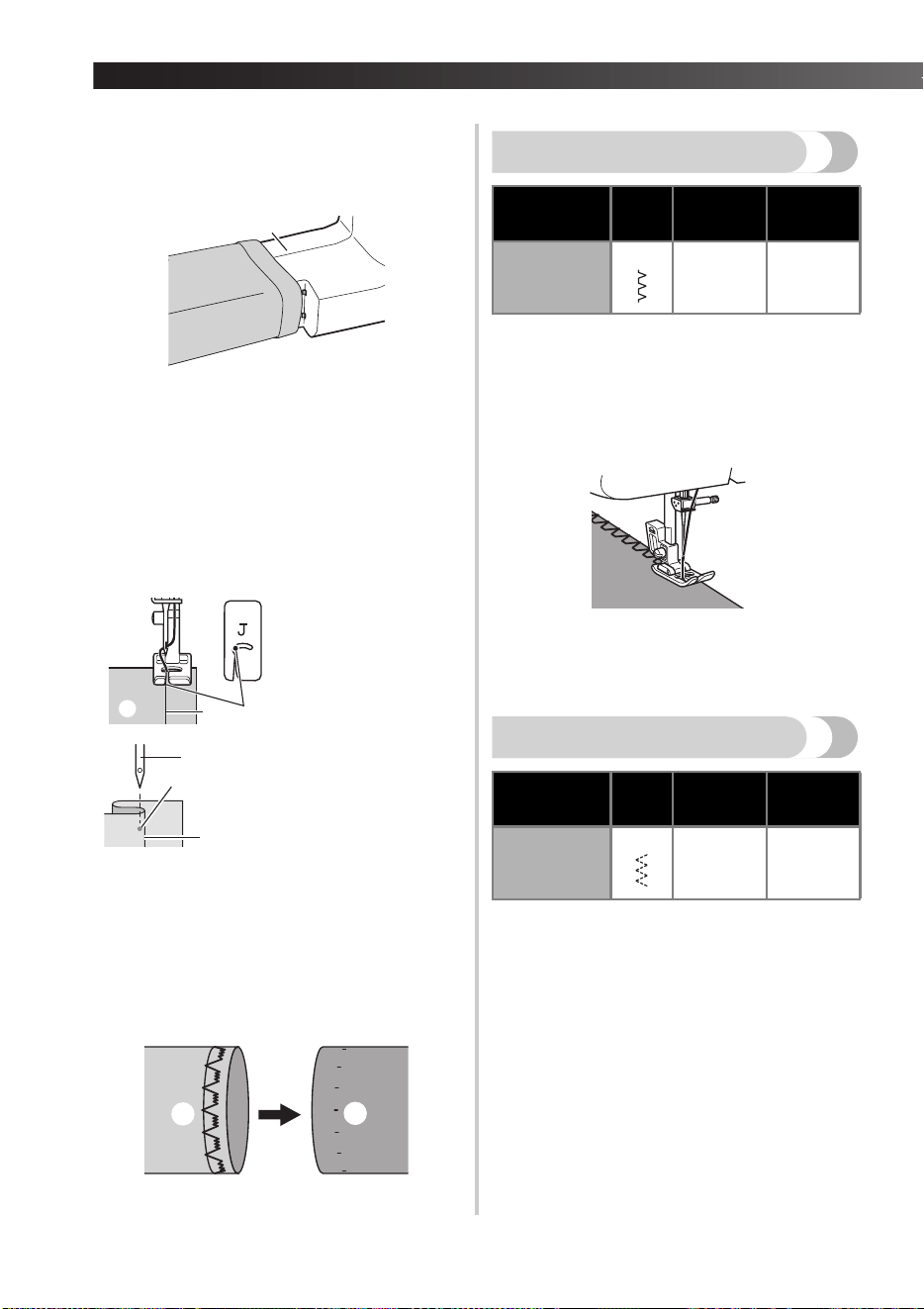 J