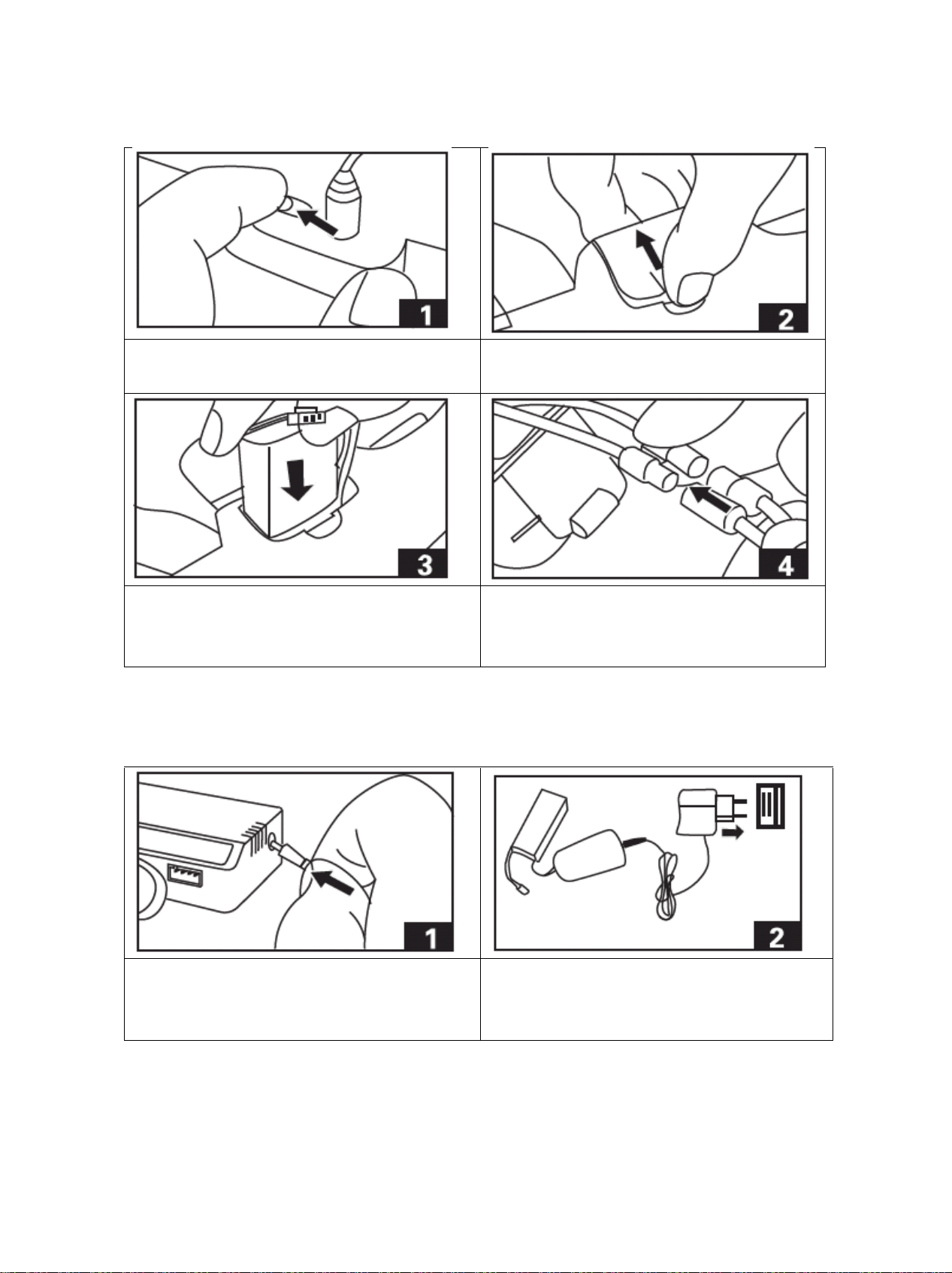 1

2

3

4

1

2