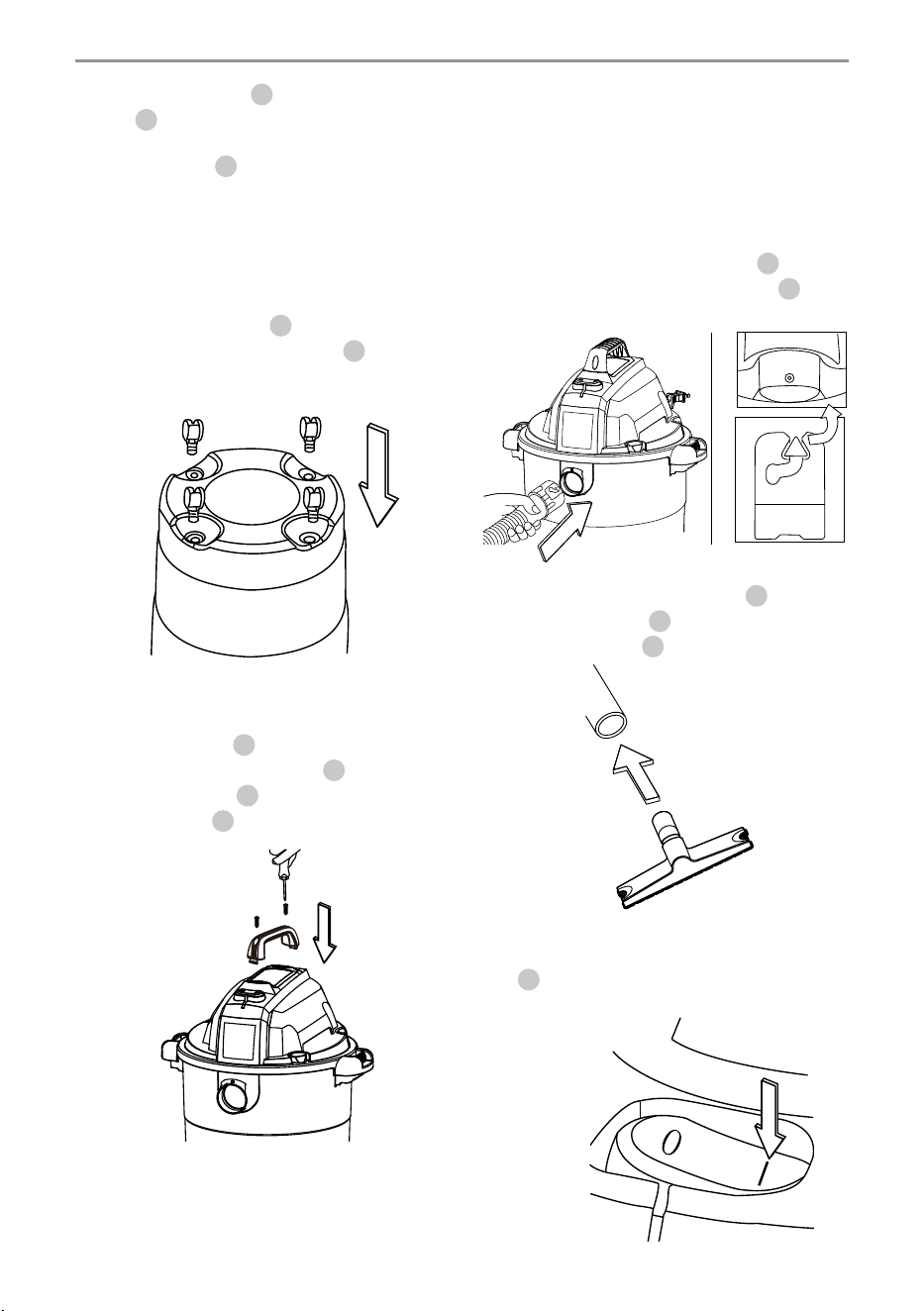 0

I