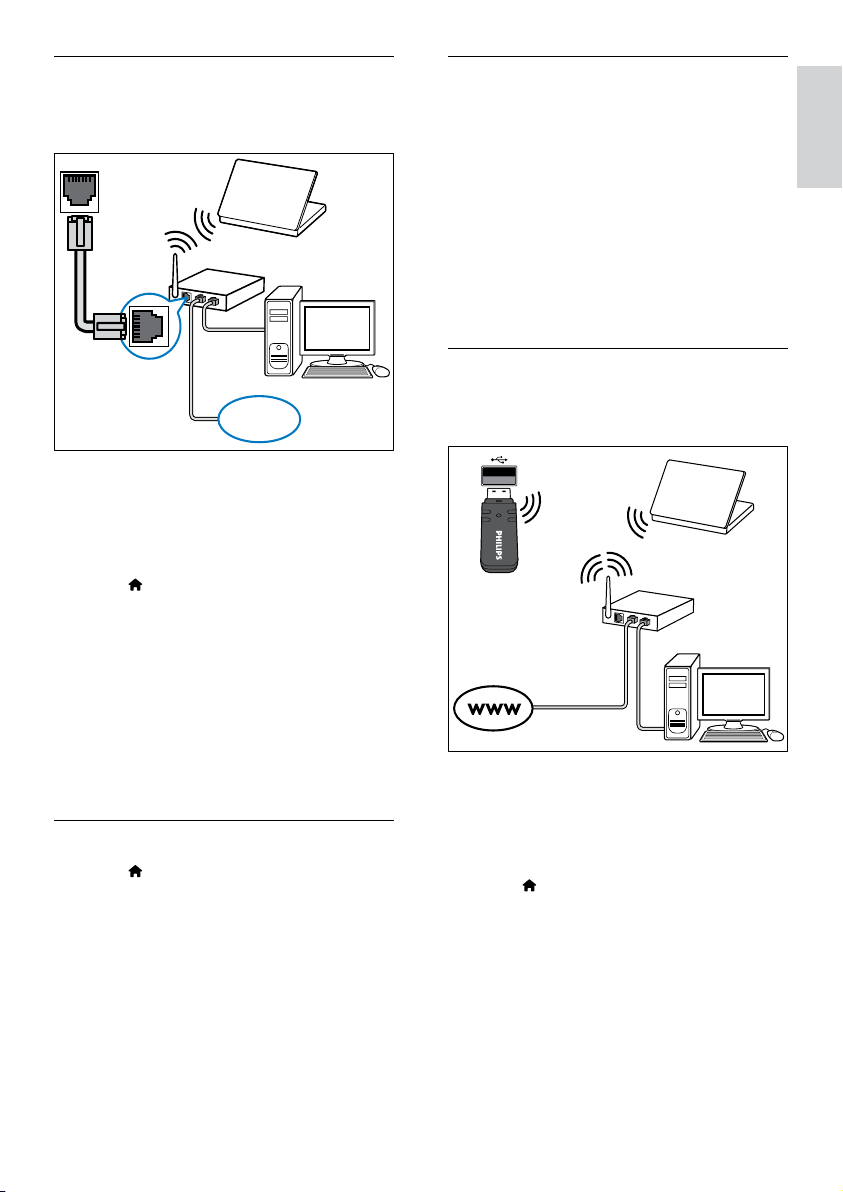 PHILIPS

www