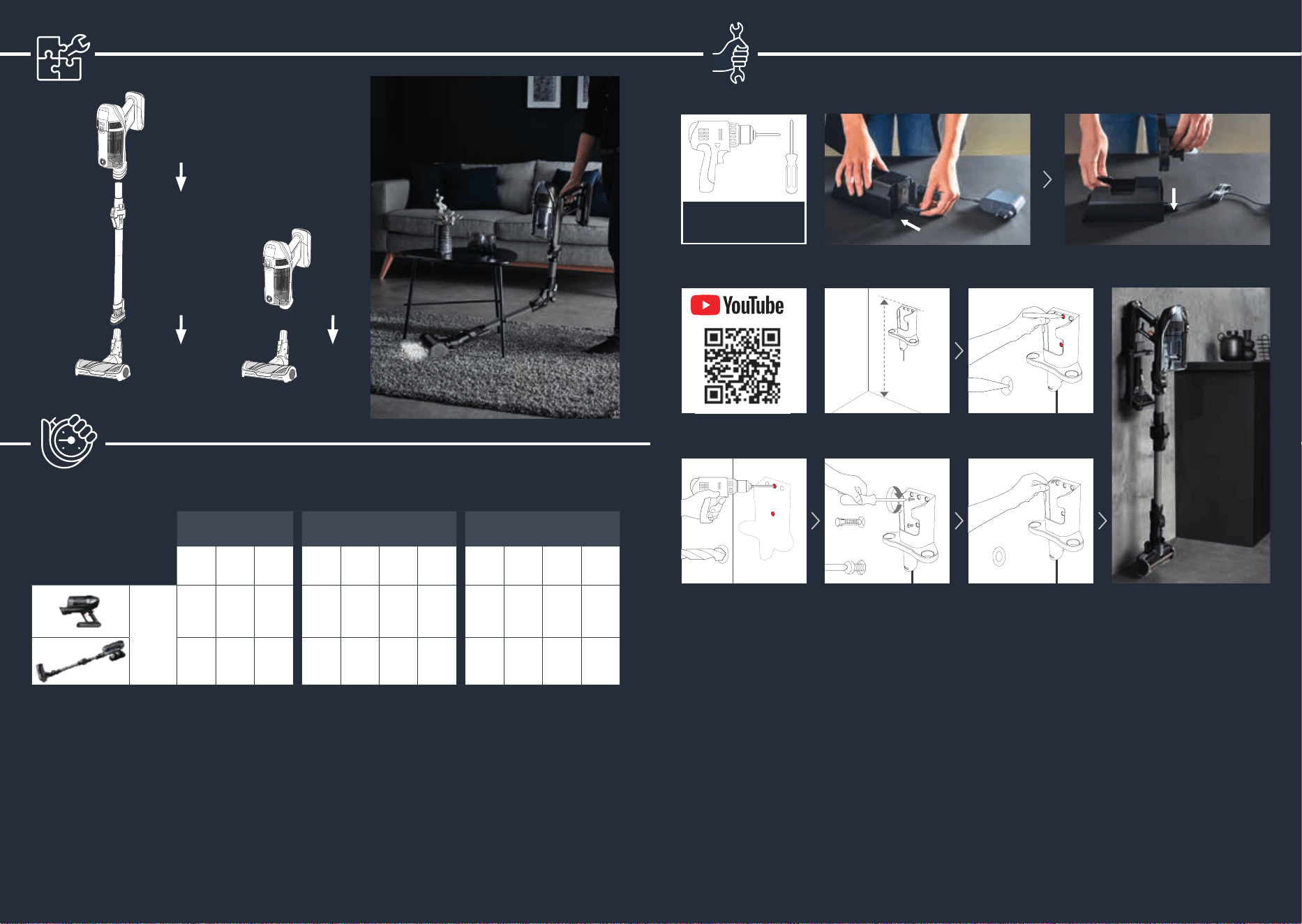 YouTube