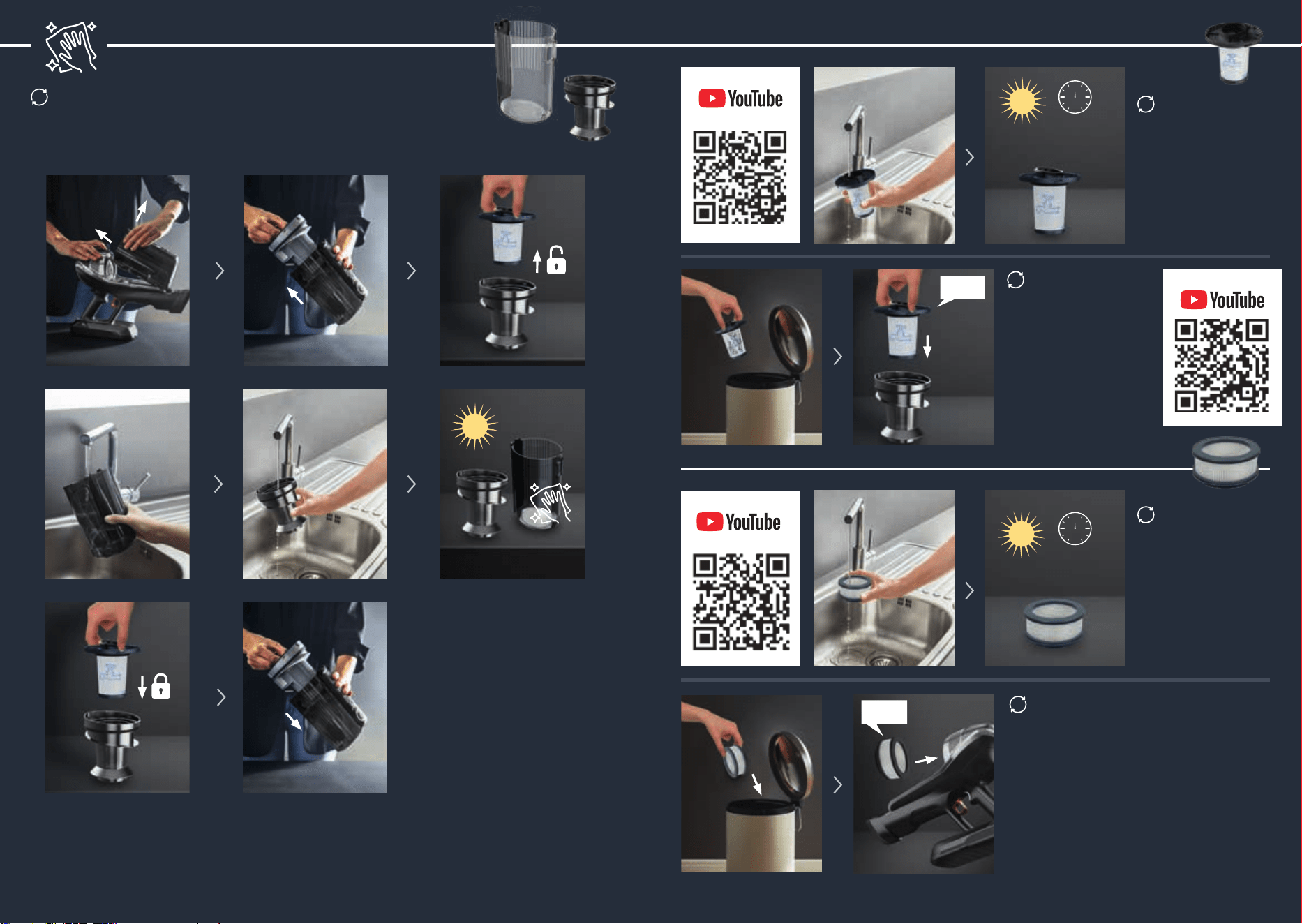 YouTube

YouTube

YouTube