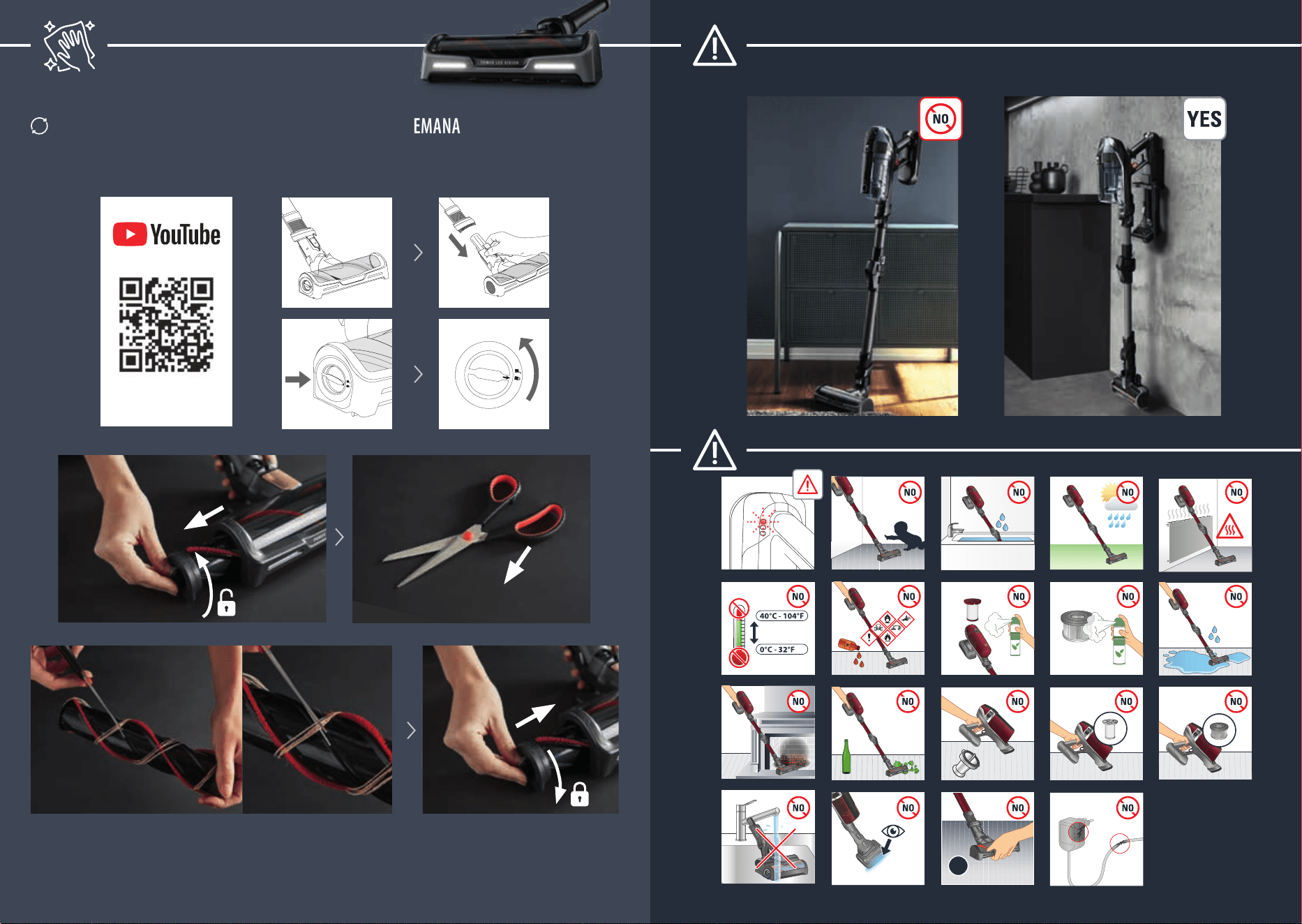 EMANA

YouTube

NO

YES

NO NO NO NO

NO

40°C - 104°F

0°C - 32°F

NO NO NO NO

NO NO NO NO NO

NO NO NO NO