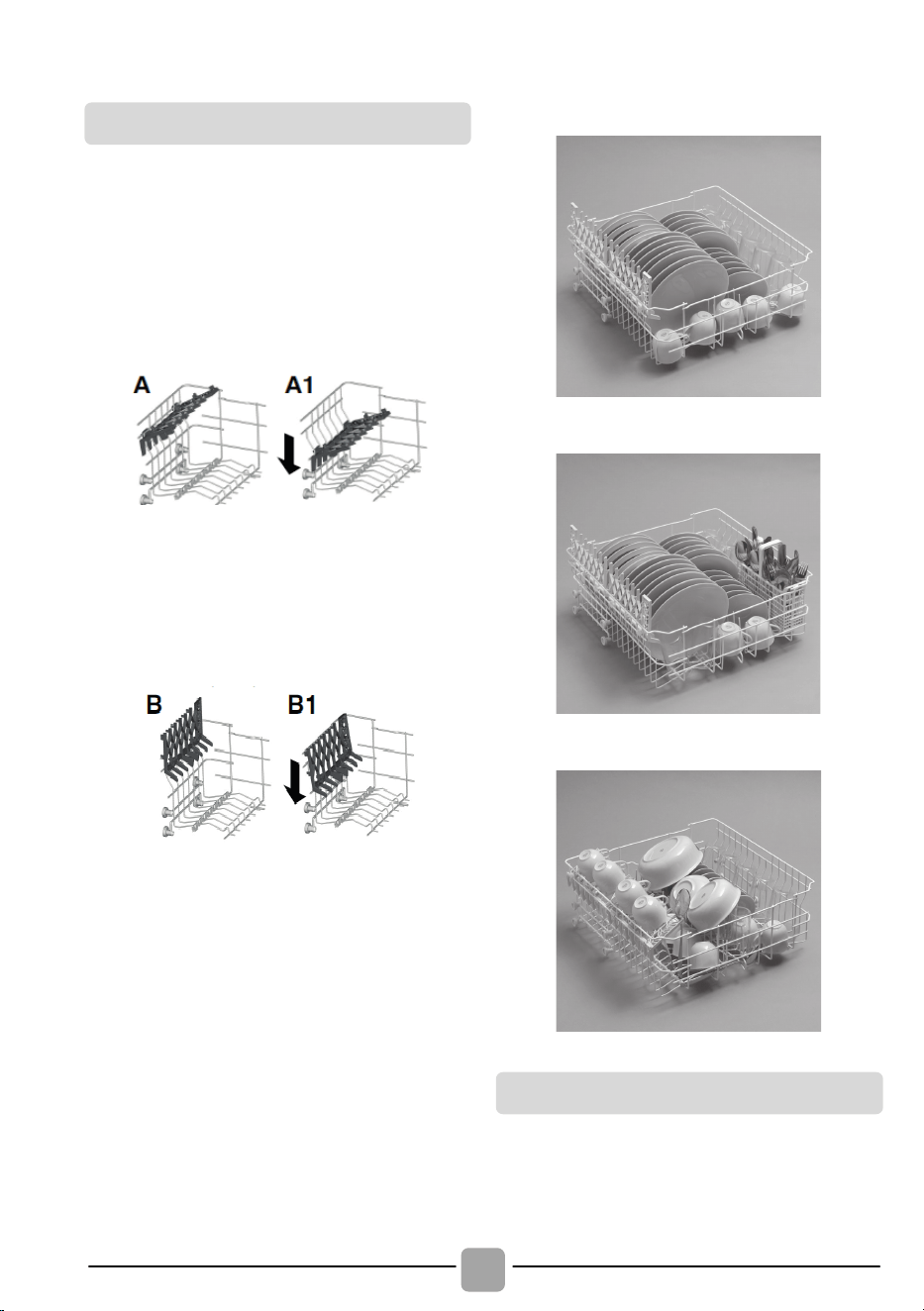 A

A1

B

B1