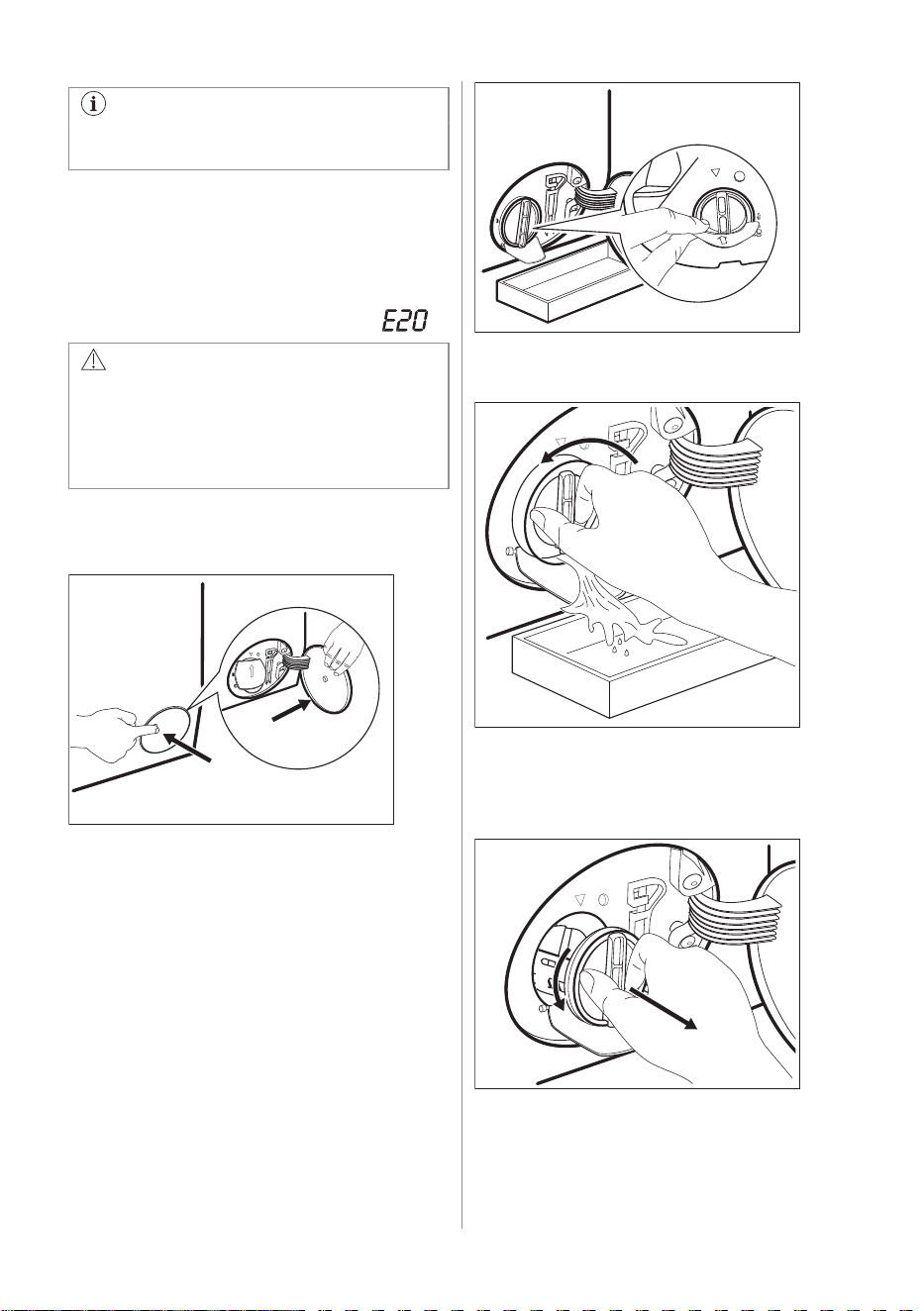 E20