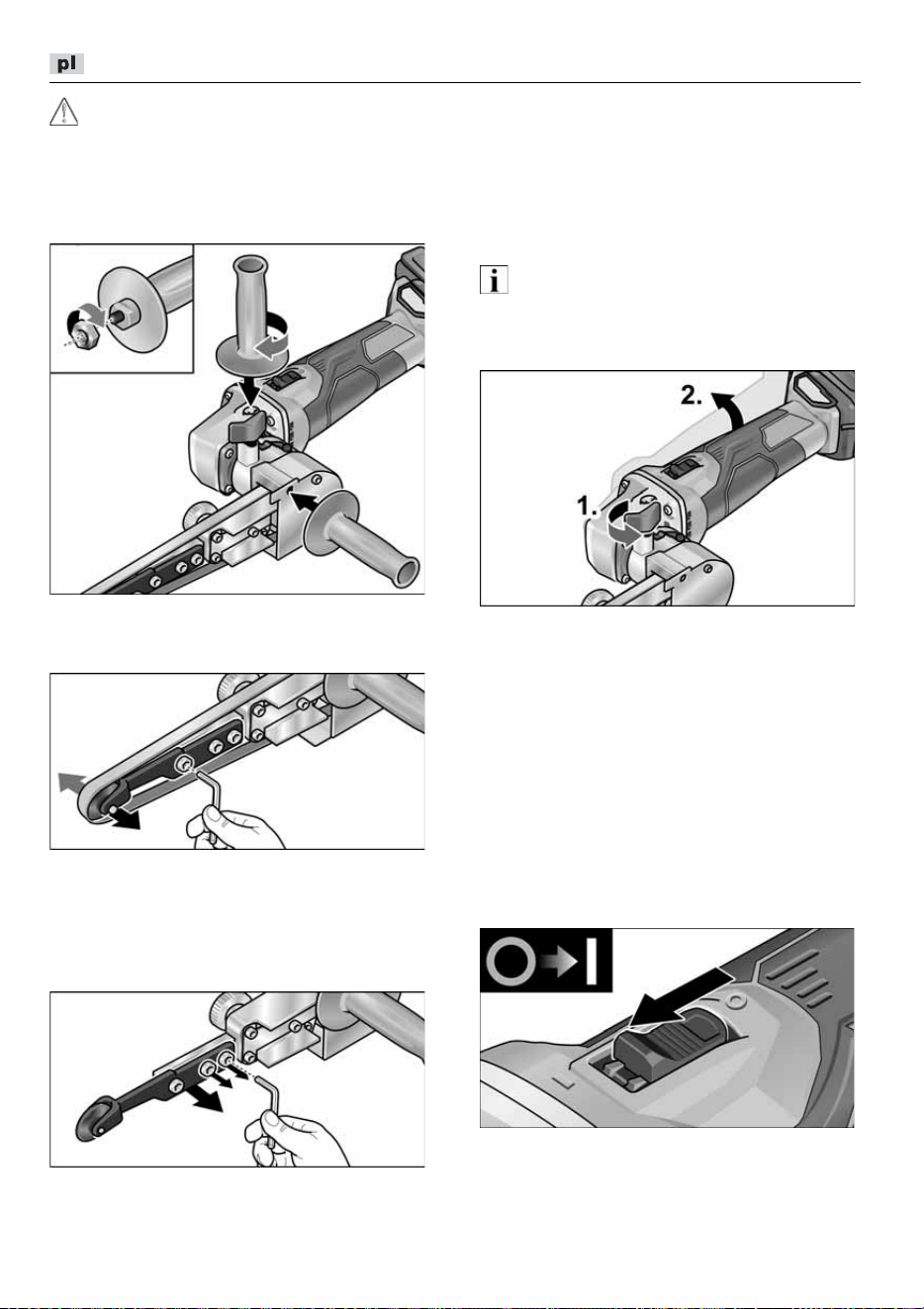 pl

2.

1.