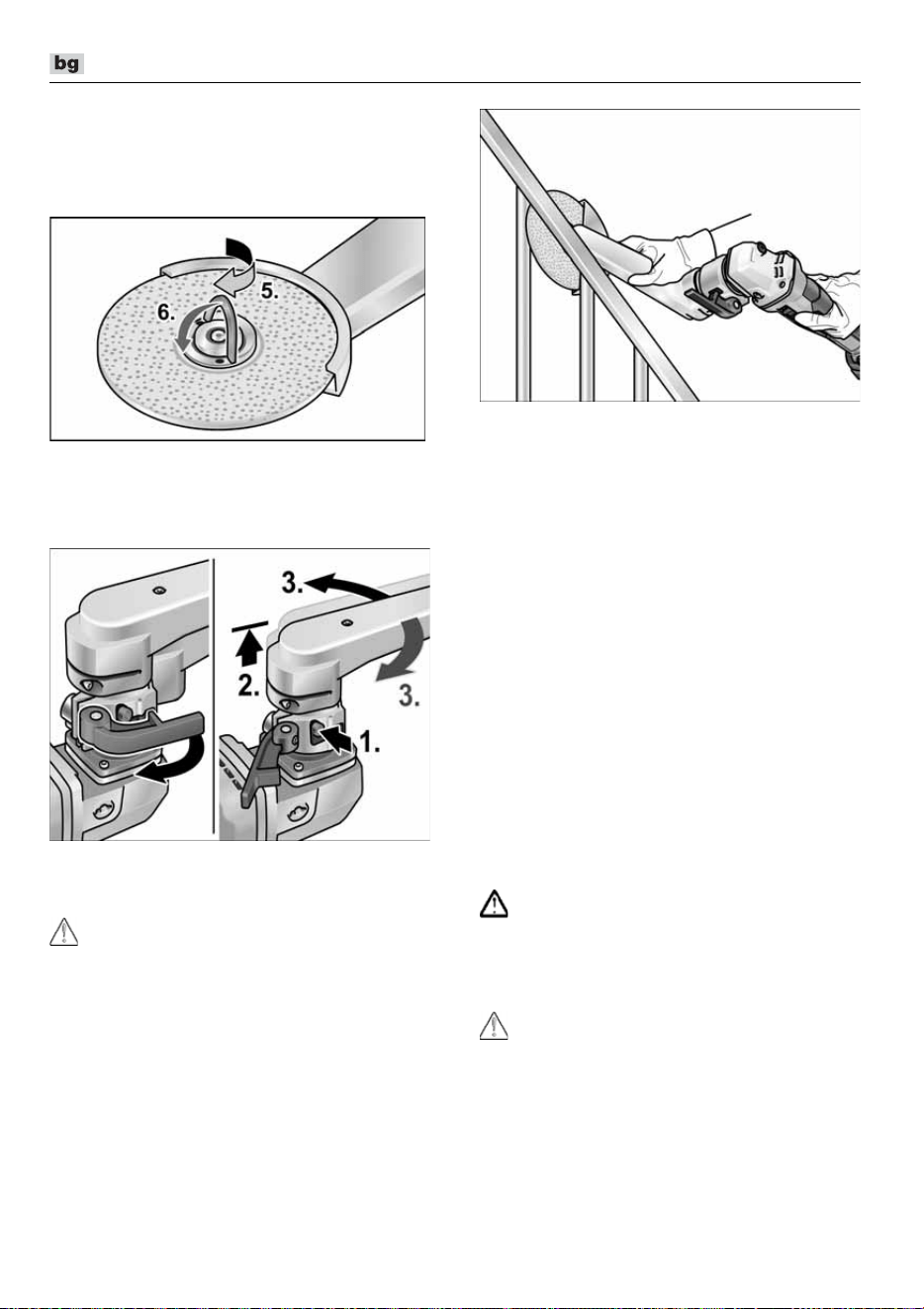 bg

5.

6.

3.

2.

3.

1.