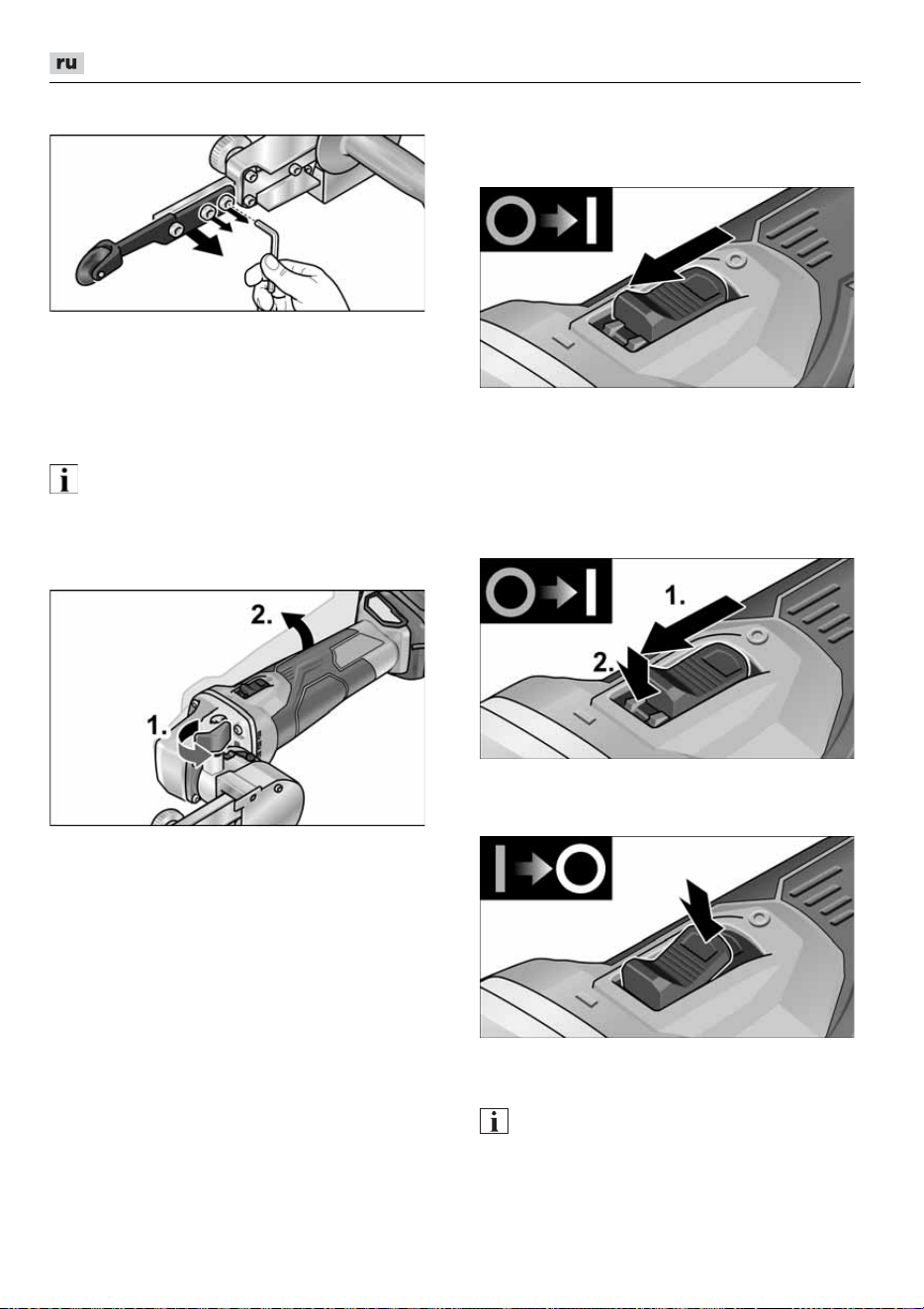 ru

2.

1.

1.

2.