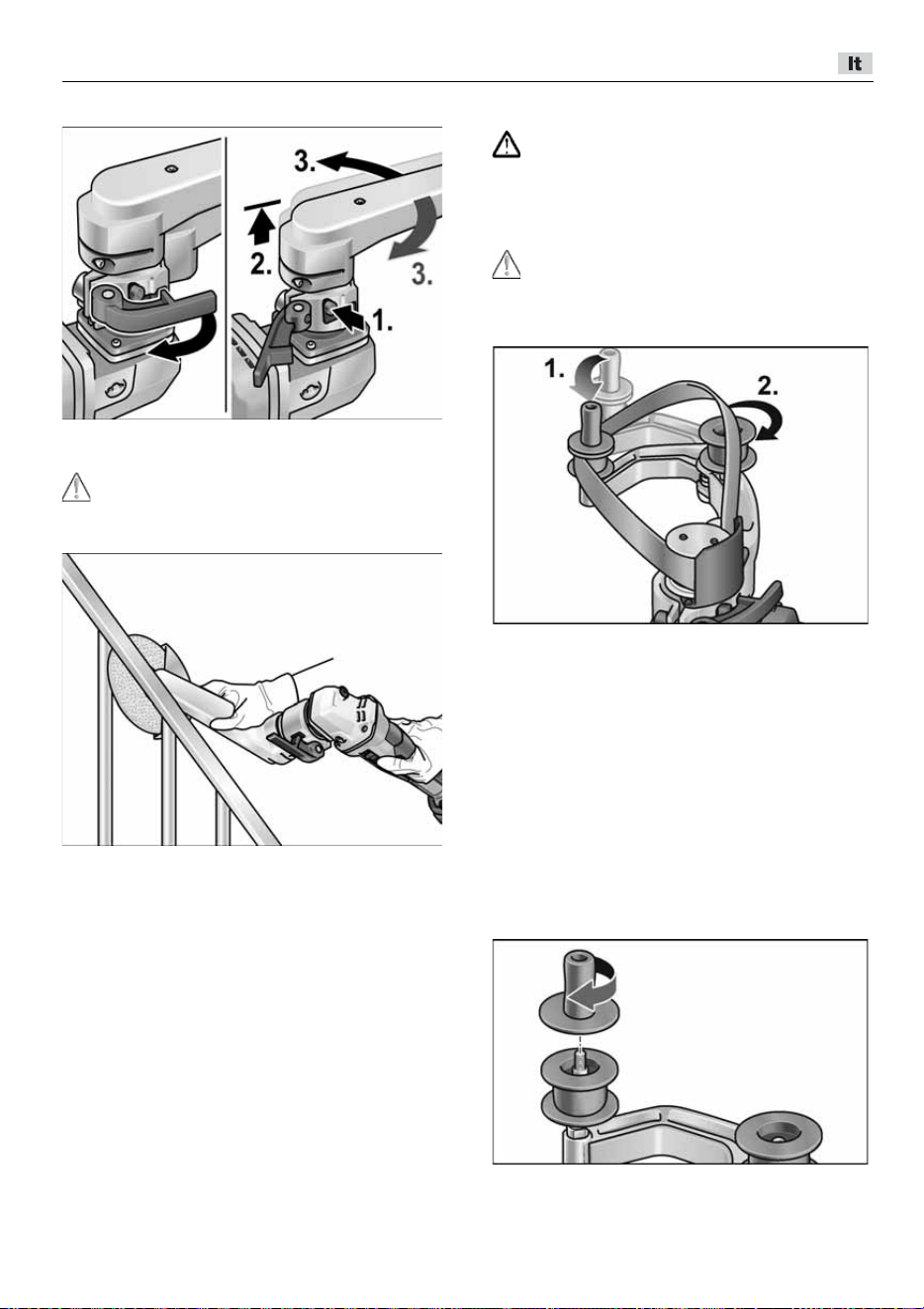 It

3.

2.

3.

1.

1.

2.