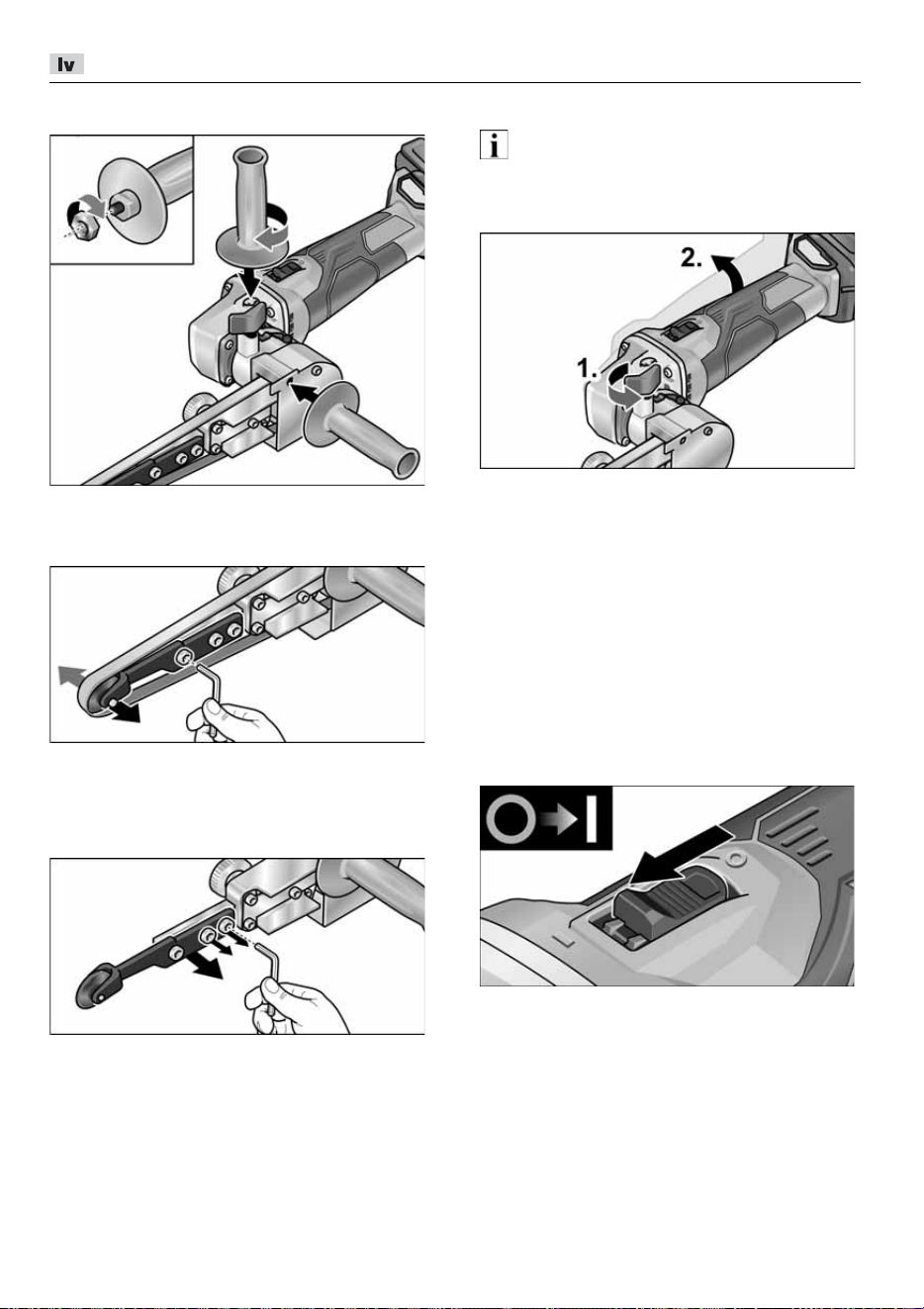 lv

i

2.

1.