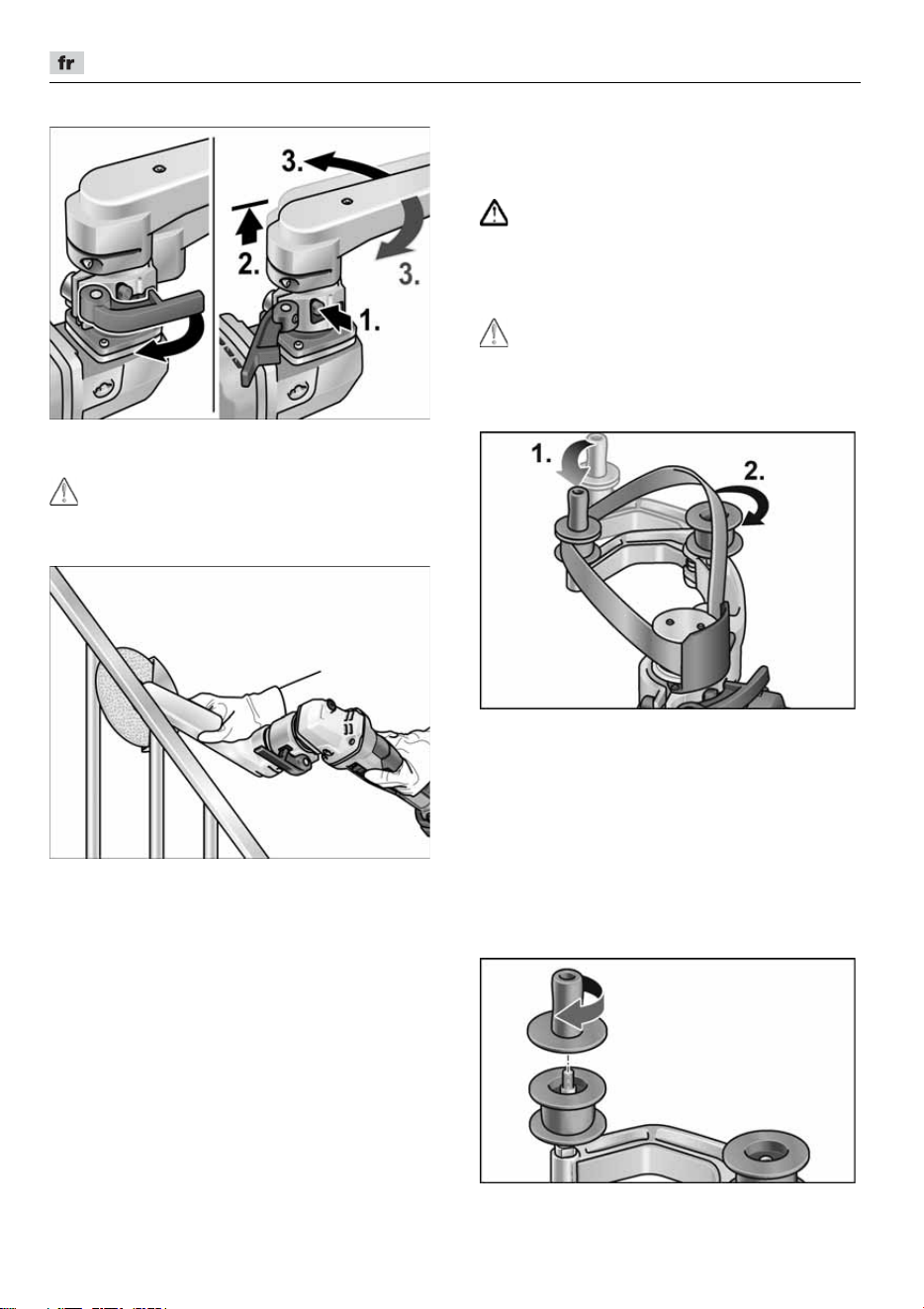 fr

3.

2.

3.

1.

1.

2.