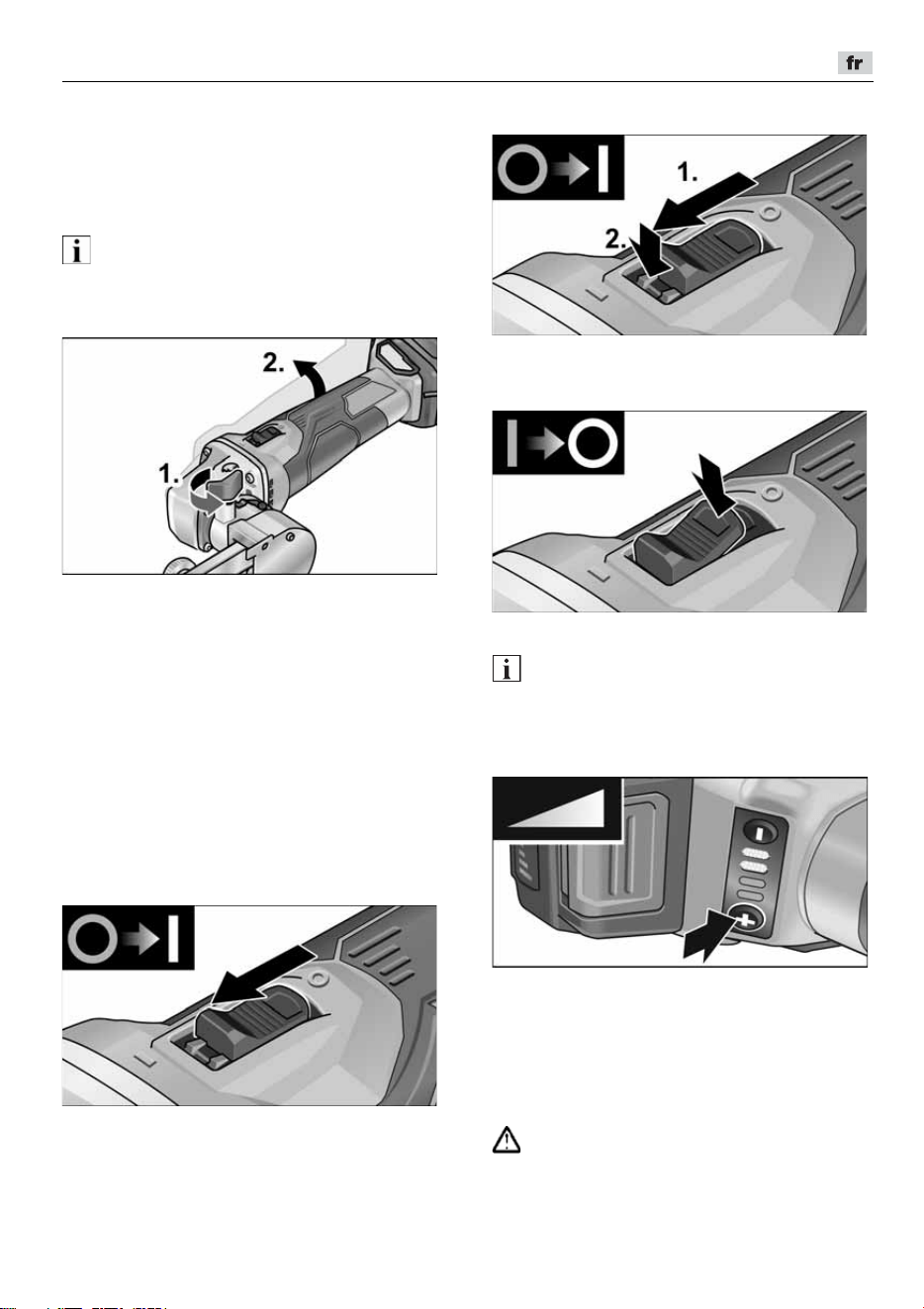 fr

2.

1.

1.

2.