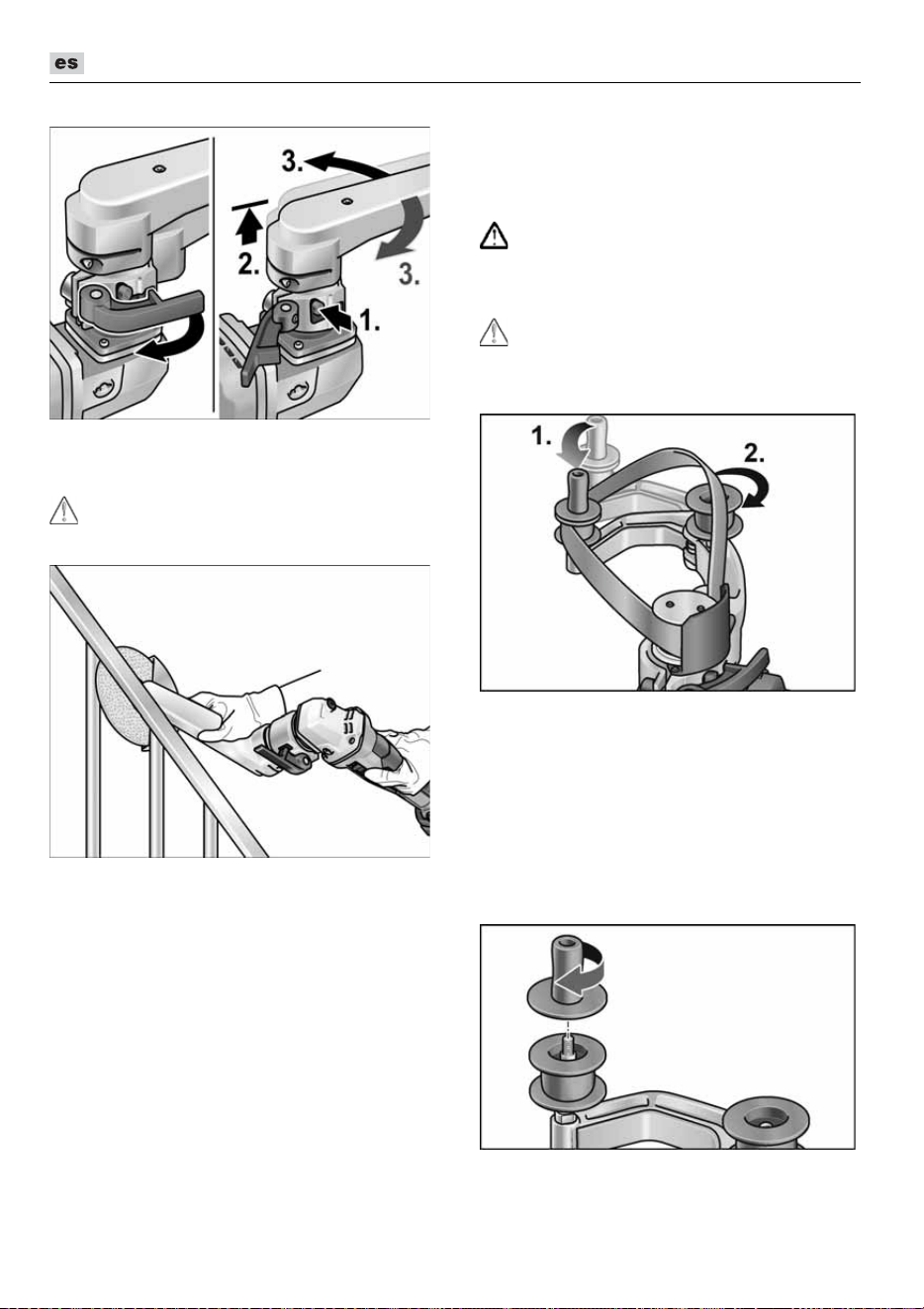 es

3.
2.
3.
1.

1.
2.