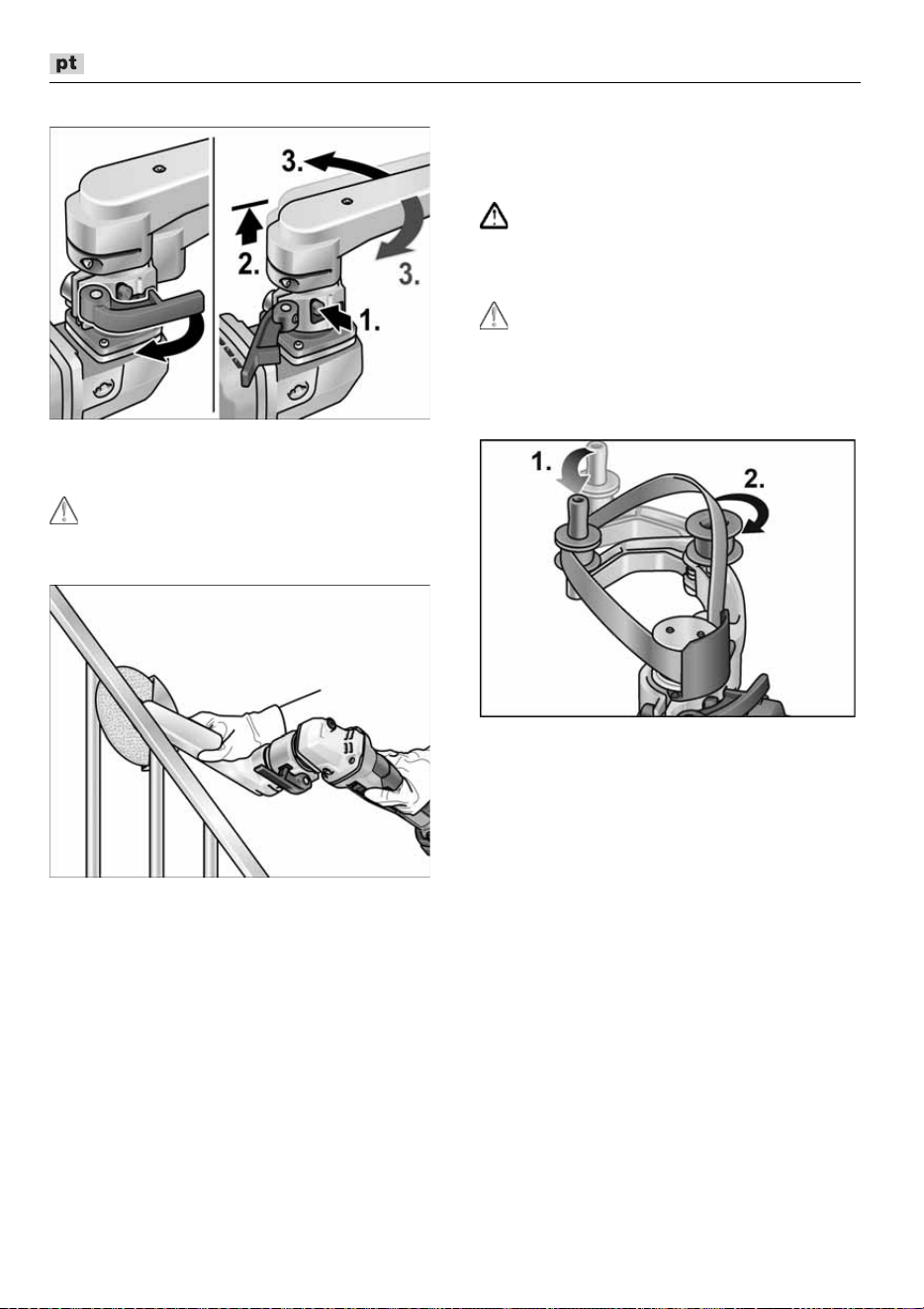 pt

3.

2.

3.

1.

1.

2.