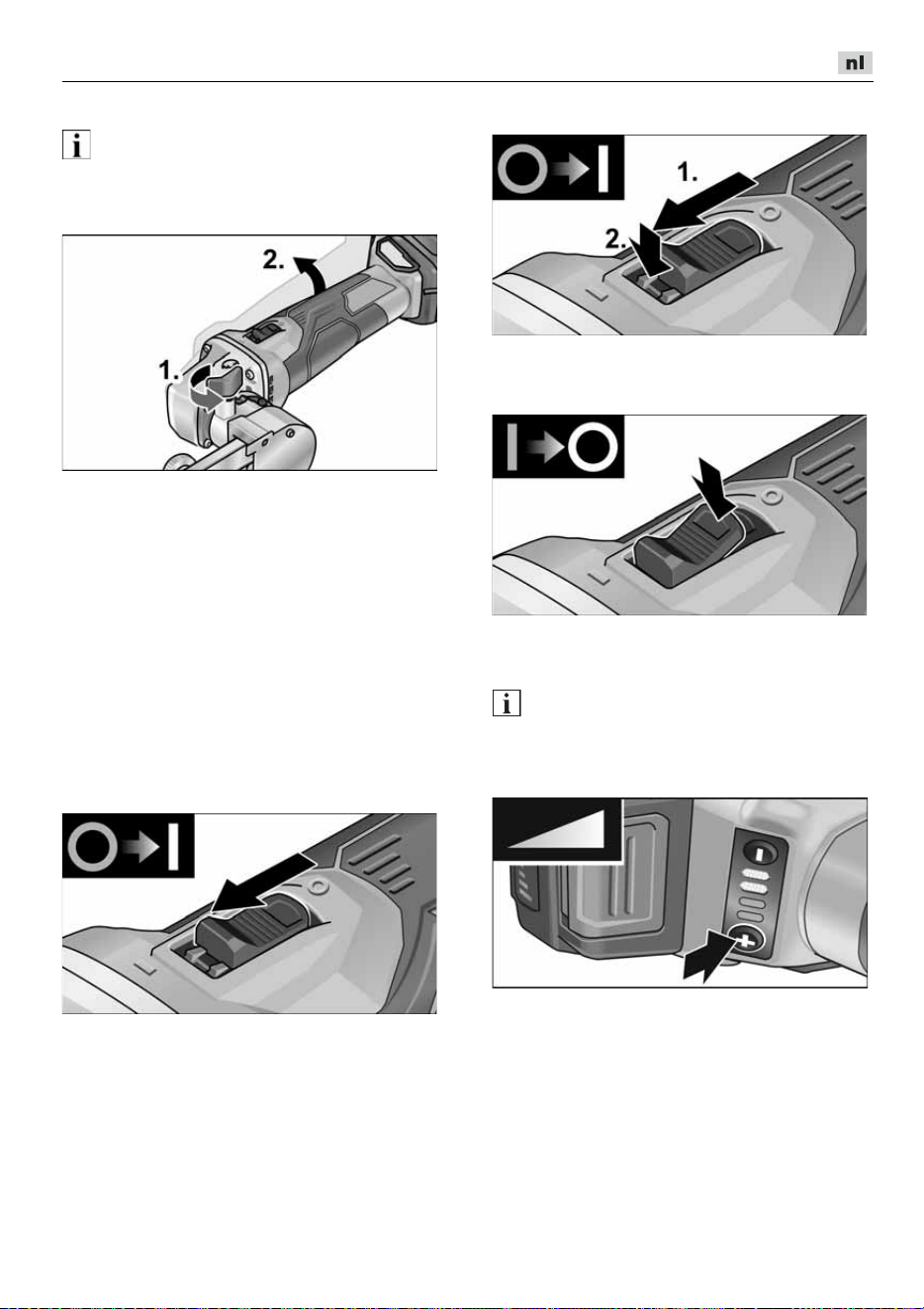 nl

2.

1.

1.

2.