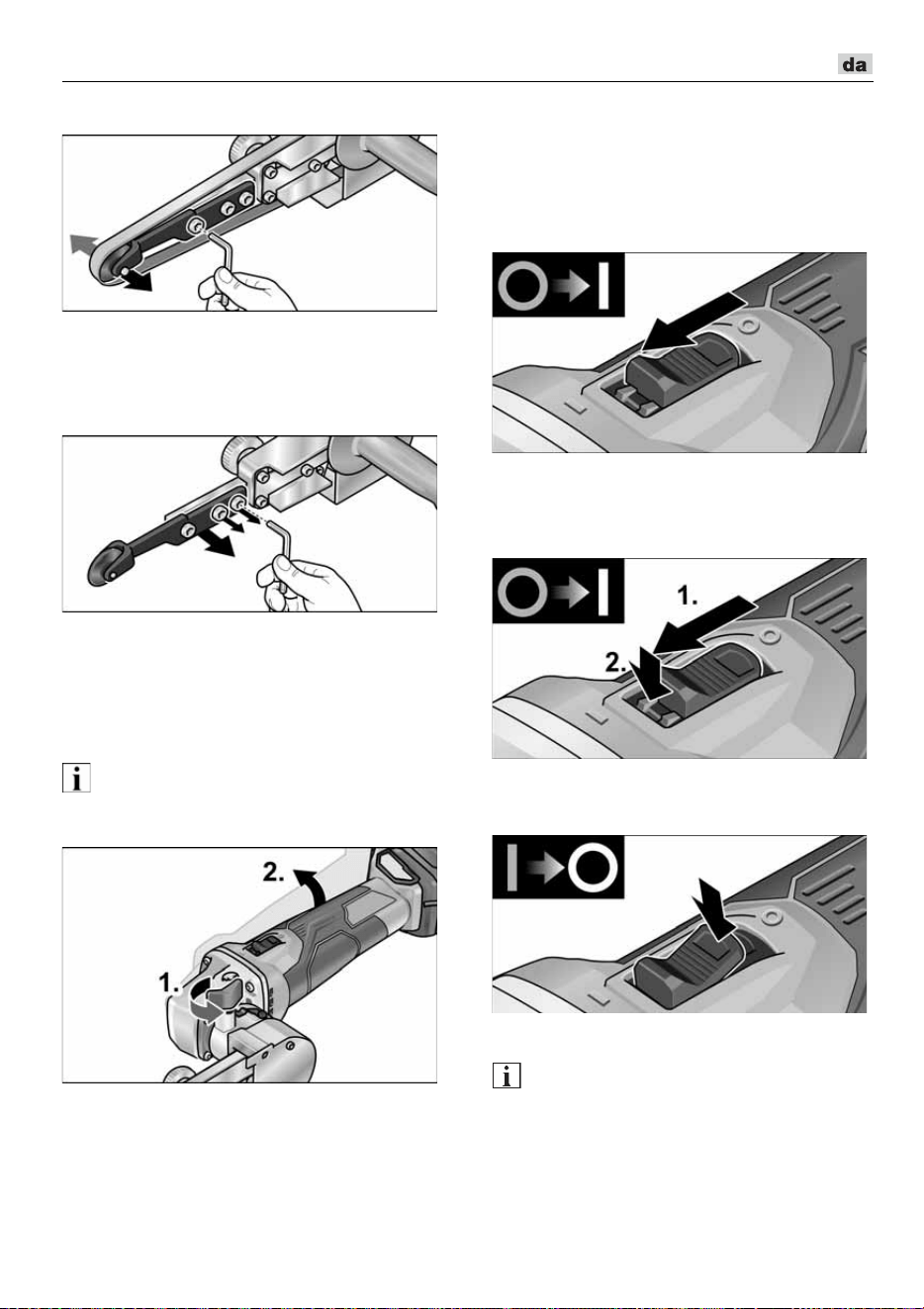 da

2.

1.

1.

2.