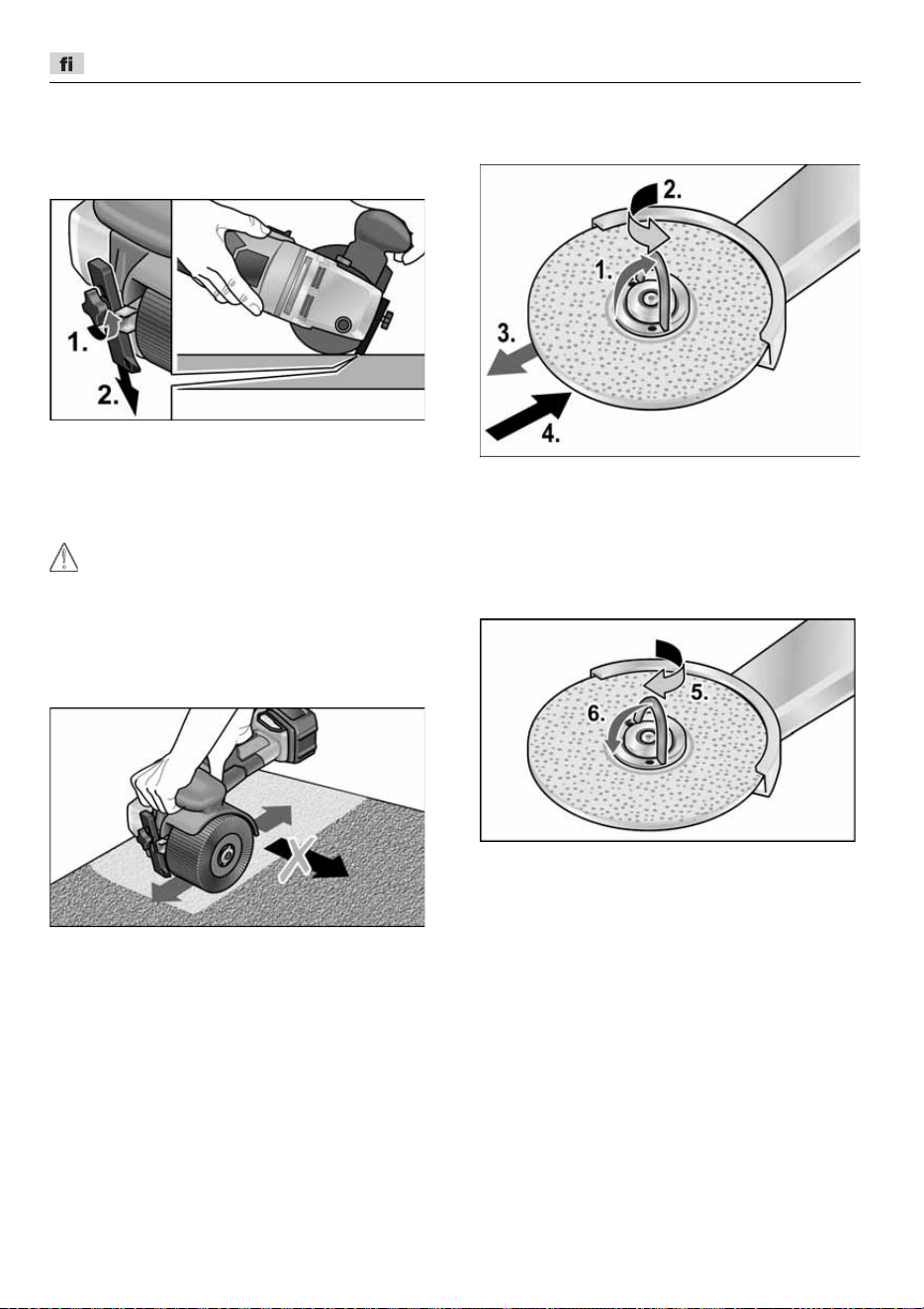 fi

1.
2.

2.
1.
3.
4.

5.
6.