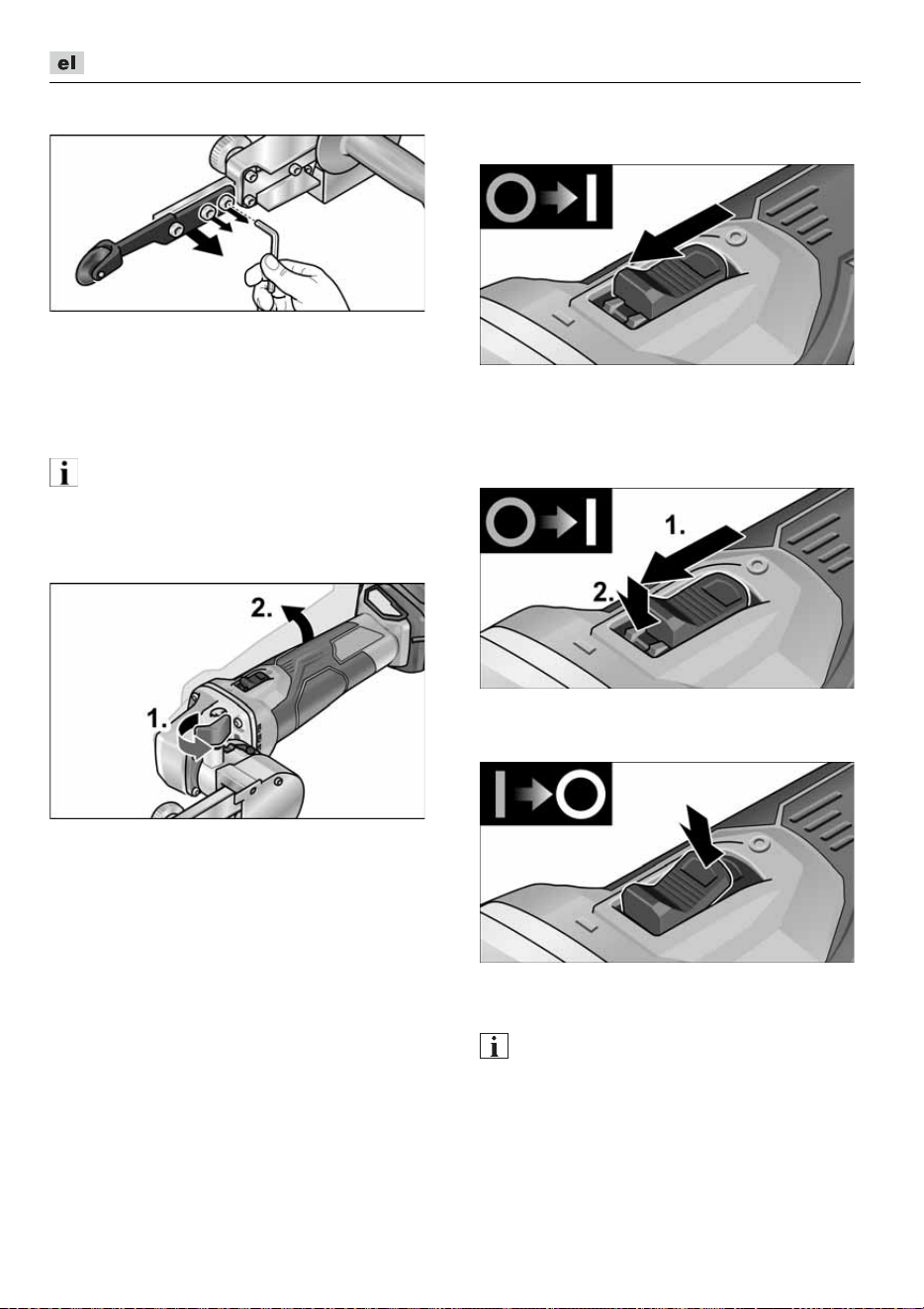 el

2.

1.

1.

2.